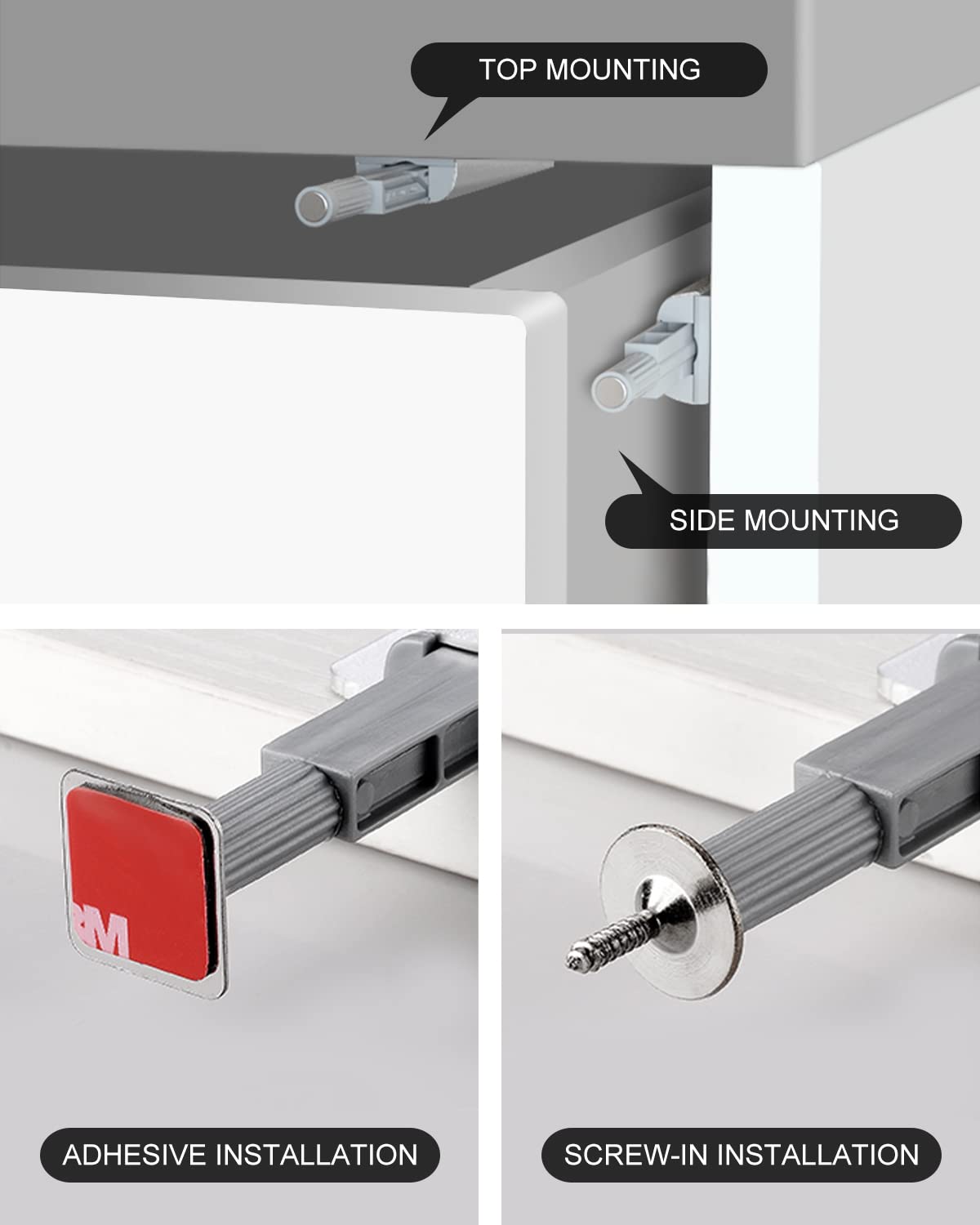 TOP MOUNTING

SIDE MOUNTING

3M

ADHESIVE INSTALLATION

SCREW-IN INSTALLATION