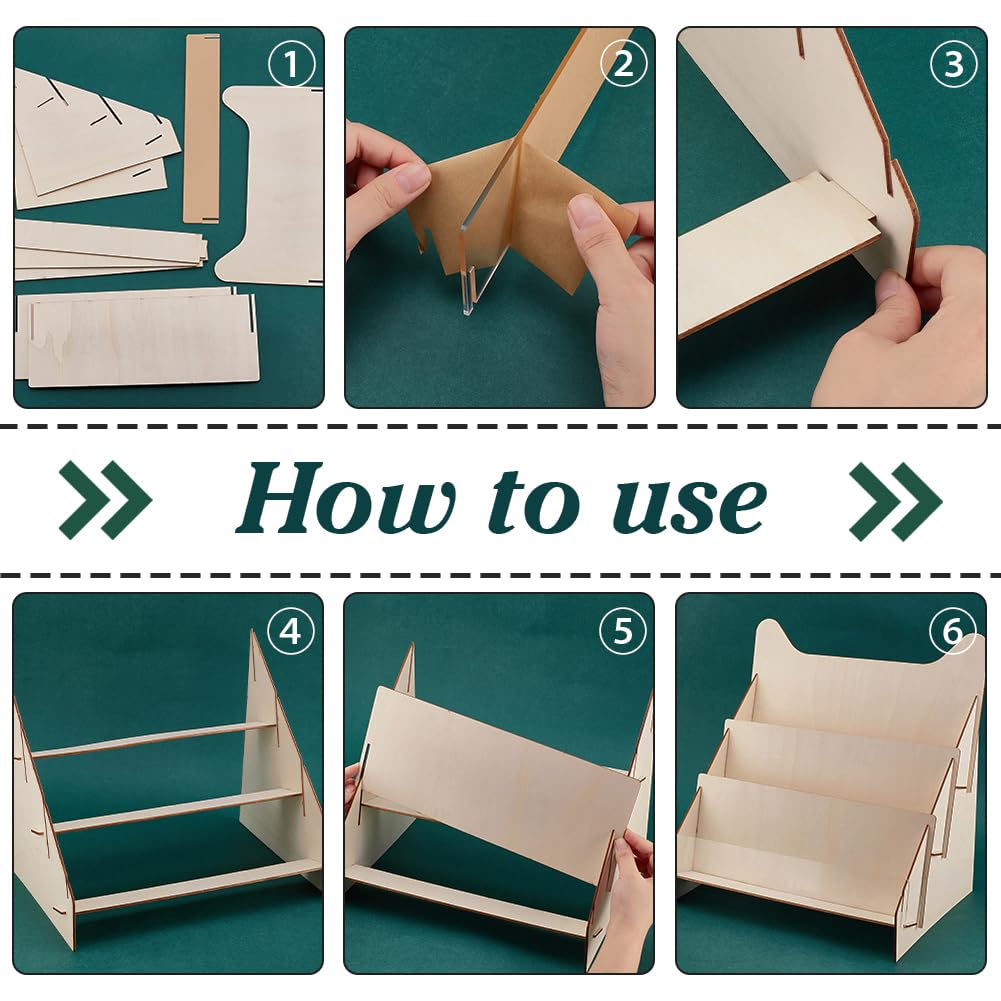 ①

②

③

How to use

④

⑤

⑥