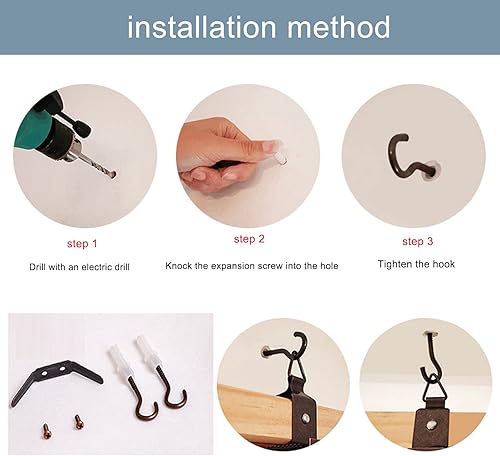 installation method

step 1

Drill with an electric drill

step 2

Knock the expansion screw into the hole

step 3

Tighten the hook