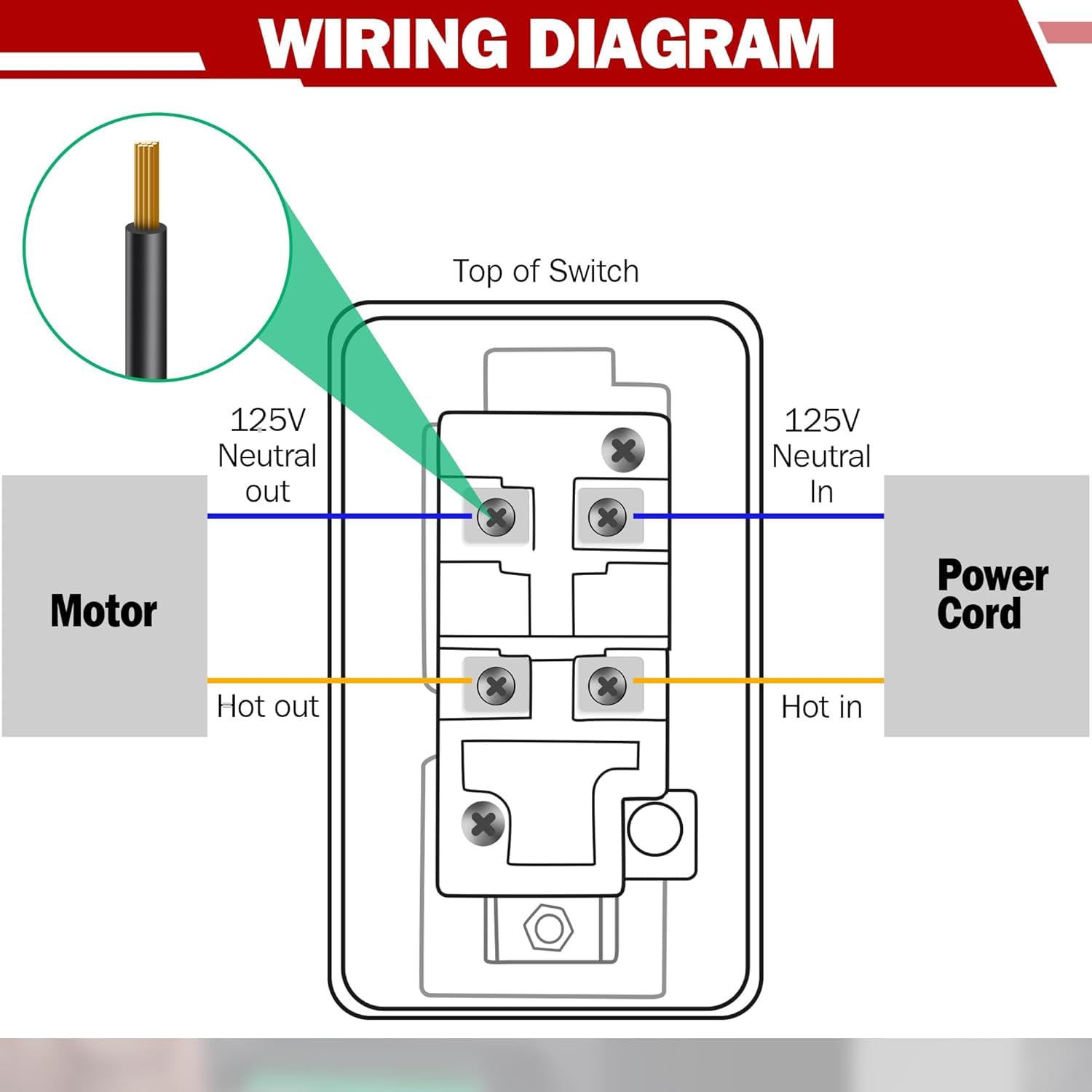 WIRING DIAGRAM

Top of Switch

125V
Neutral
out

125V
Neutral
In

Motor

Power
Cord

Hot out

Hot in