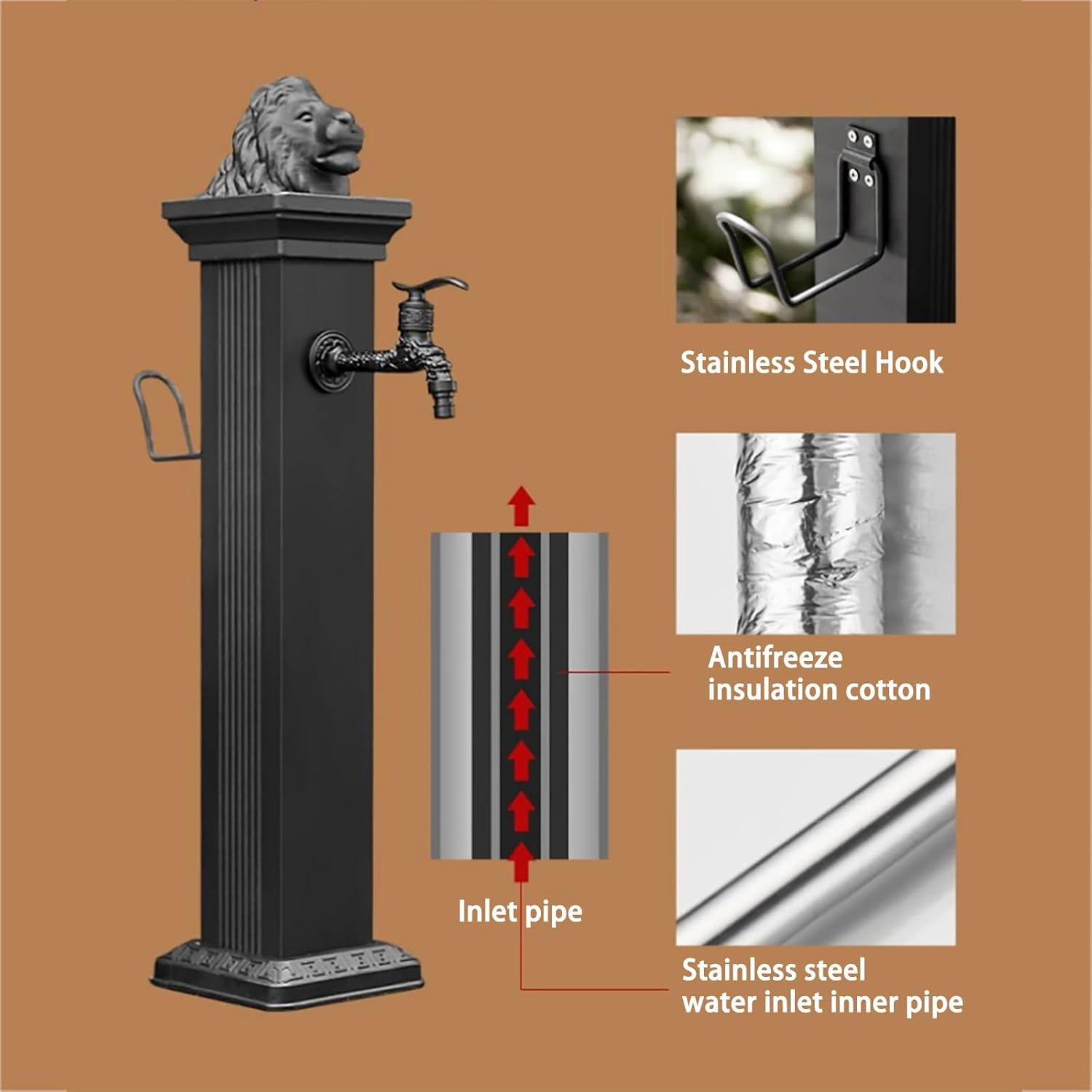 Stainless Steel Hook

Antifreeze insulation cotton

Inlet pipe

Stainless steel water inlet inner pipe