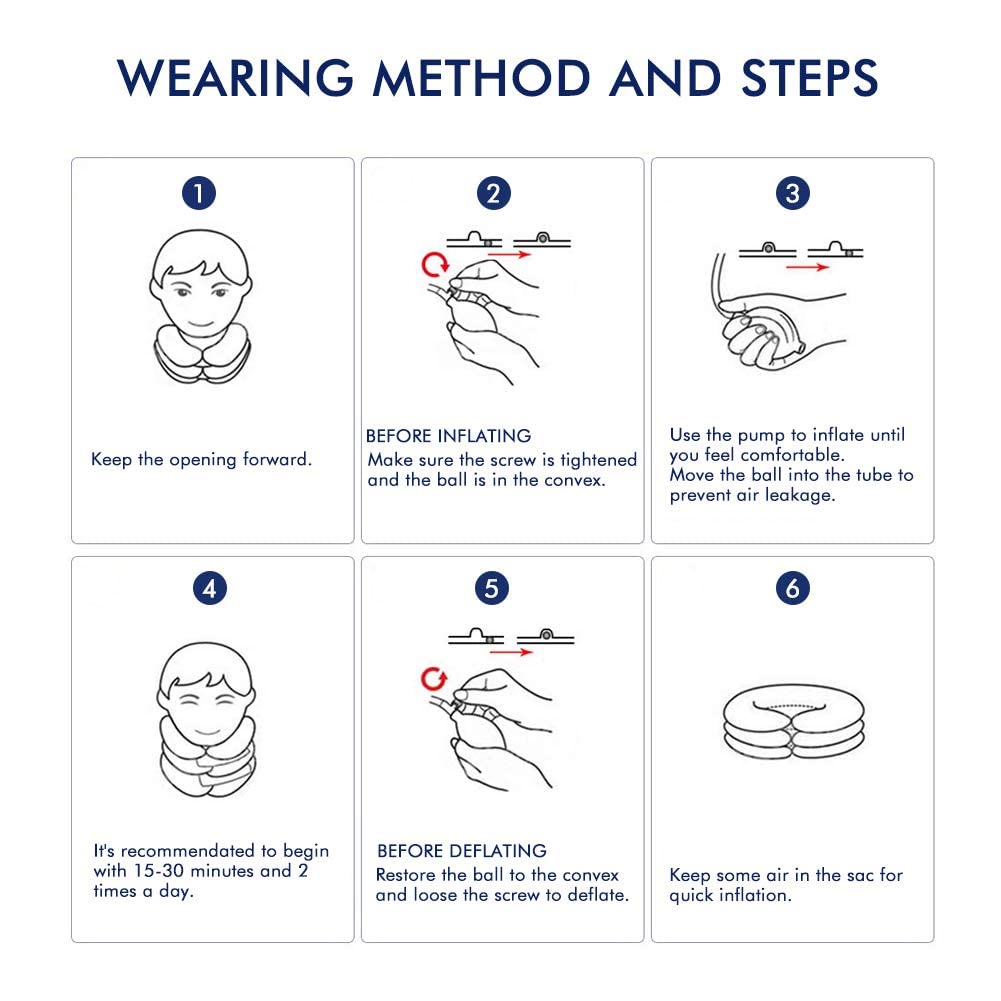 WEARING METHOD AND STEPS

1

Keep the opening forward.

2

BEFORE INFLATING
Make sure the screw is tightened and the ball is in the convex.

3

Use the pump to inflate until you feel comfortable.
Move the ball into the tube to prevent air leakage.

4

It's recommendated to begin with 15-30 minutes and 2 times a day.

5

BEFORE DEFLATING
Restore the ball to the convex and loose the screw to deflate.

6

Keep some air in the sac for quick inflation.