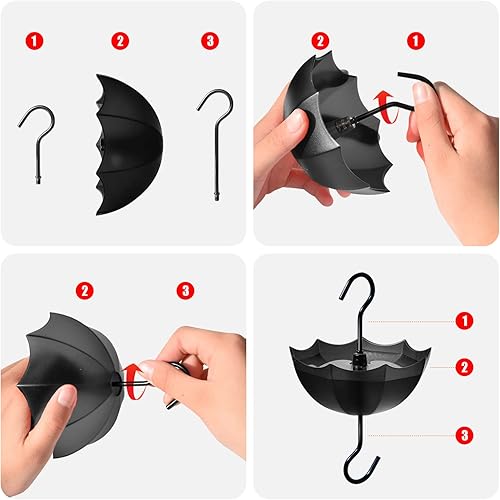 1
2
3

2
1

2
3

1
2
3