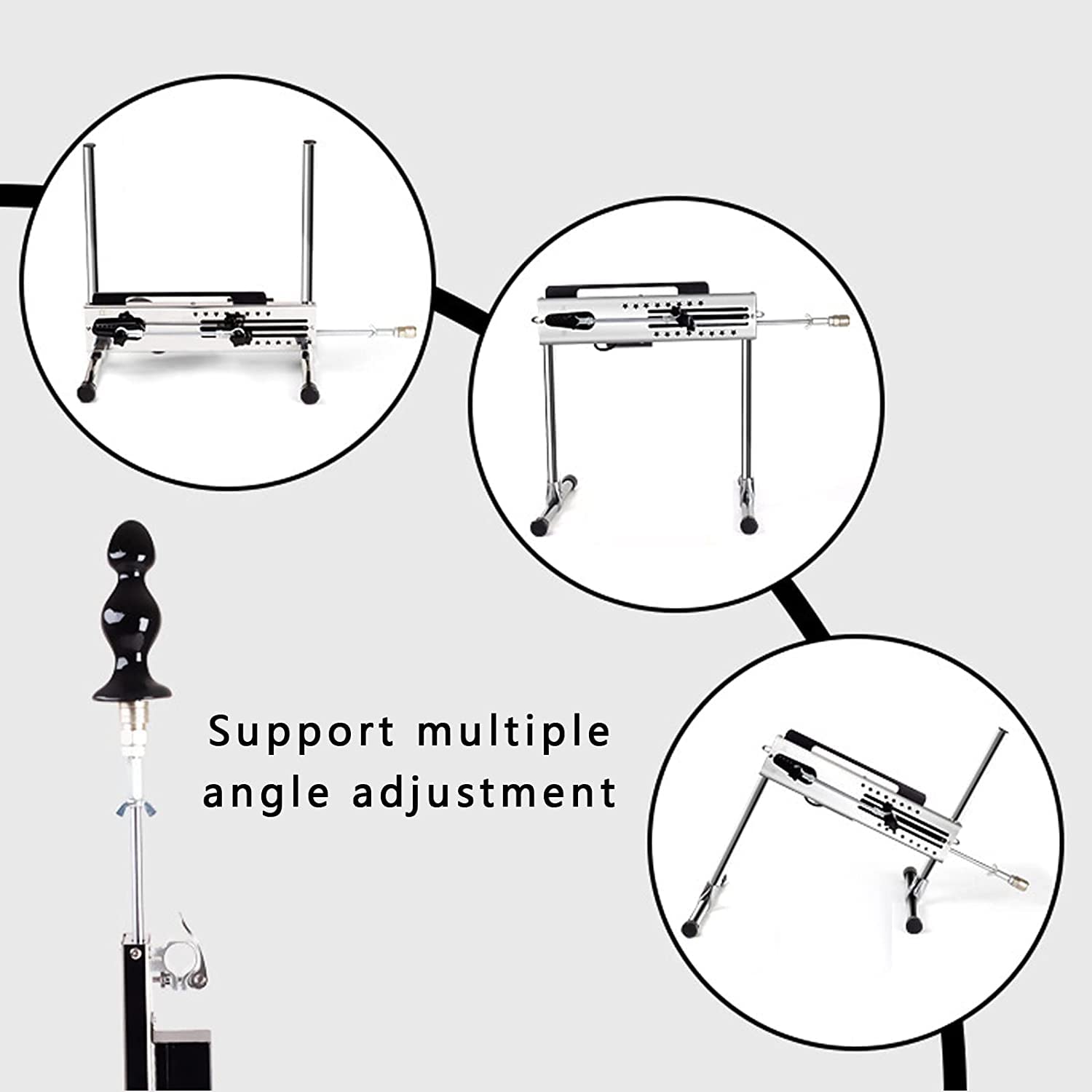 Support multiple angle adjustment