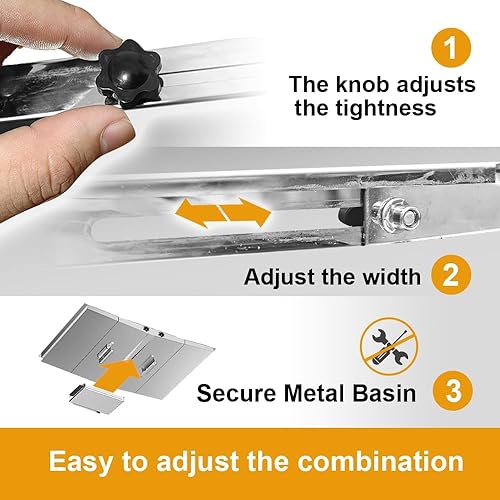 1
The knob adjusts the tightness

Adjust the width 2

Secure Metal Basin 3

Easy to adjust the combination