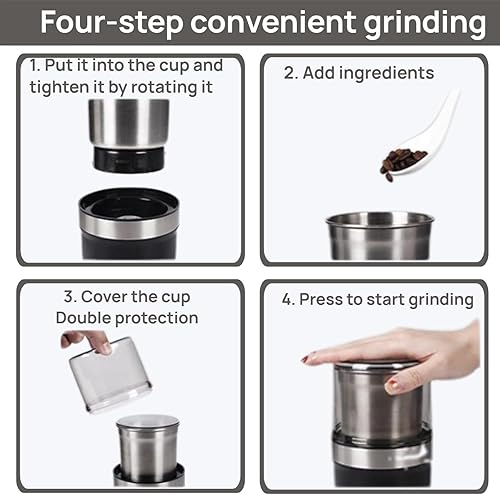 Four-step convenient grinding

1. Put it into the cup and tighten it by rotating it

2. Add ingredients

3. Cover the cup
Double protection

4. Press to start grinding