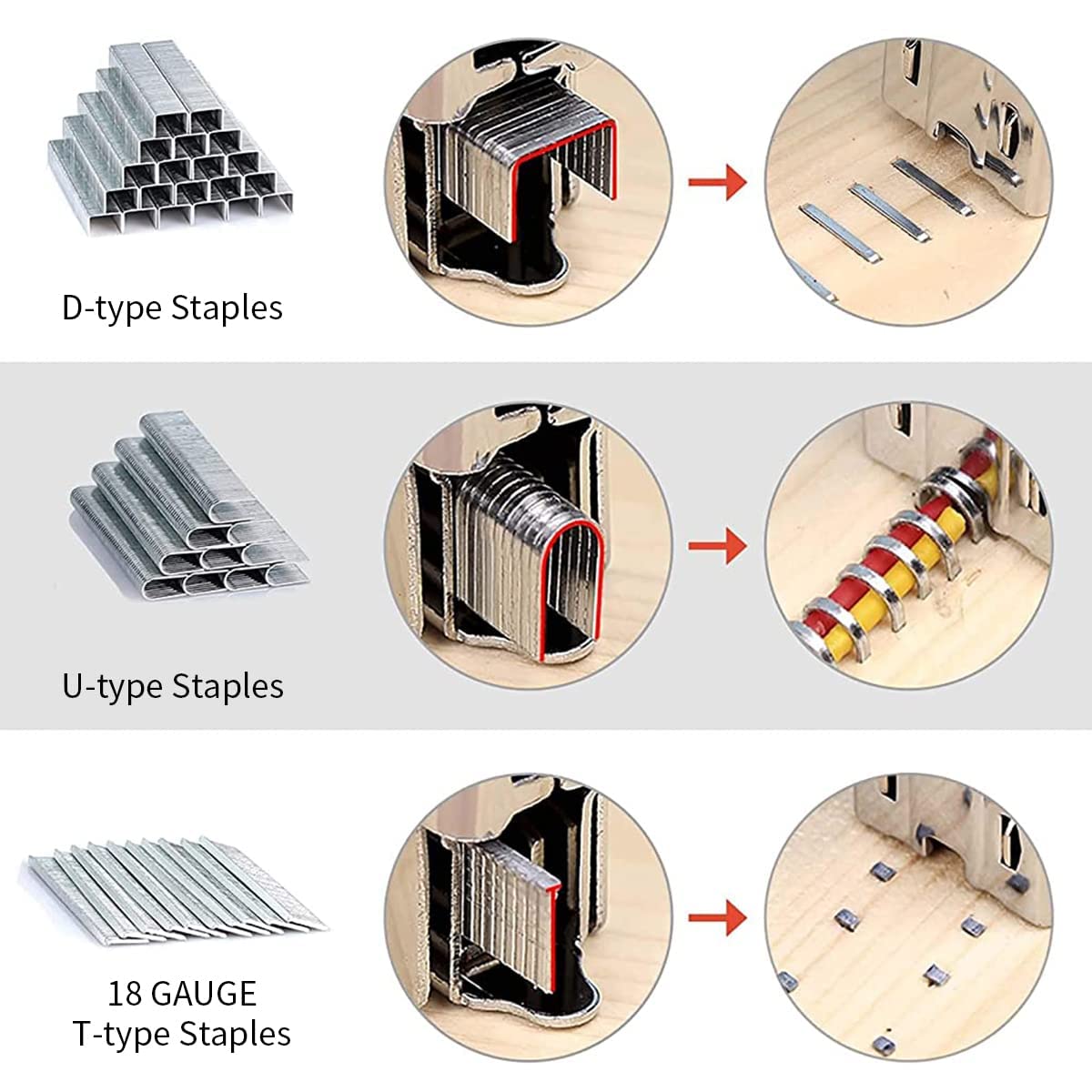 D-type Staples

U-type Staples

18 GAUGE
T-type Staples