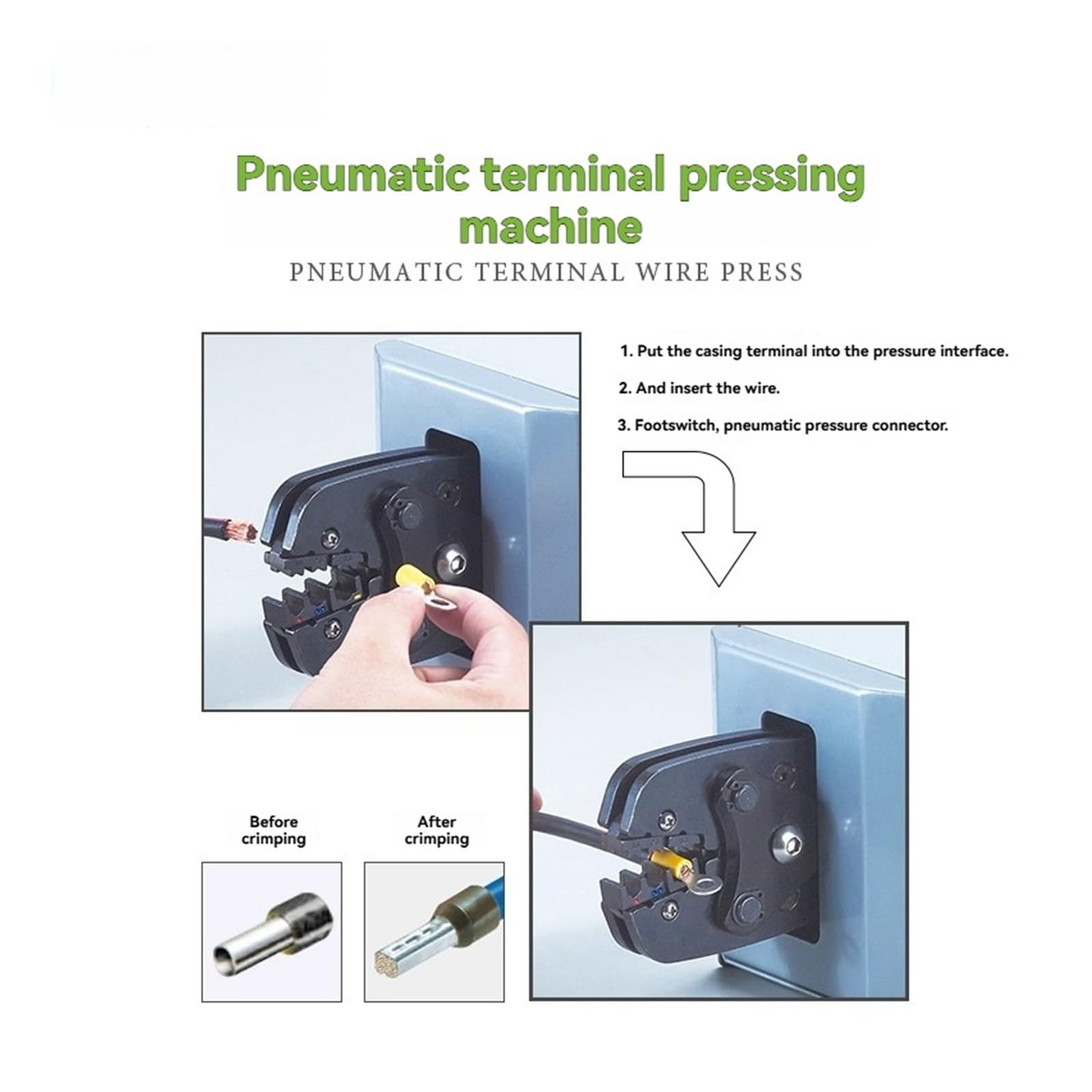 Pneumatic terminal pressing machine

PNEUMATIC TERMINAL WIRE PRESS

1. Put the casing terminal into the pressure interface.

2. And insert the wire.

3. Footswitch, pneumatic pressure connector.

Before crimping

After crimping