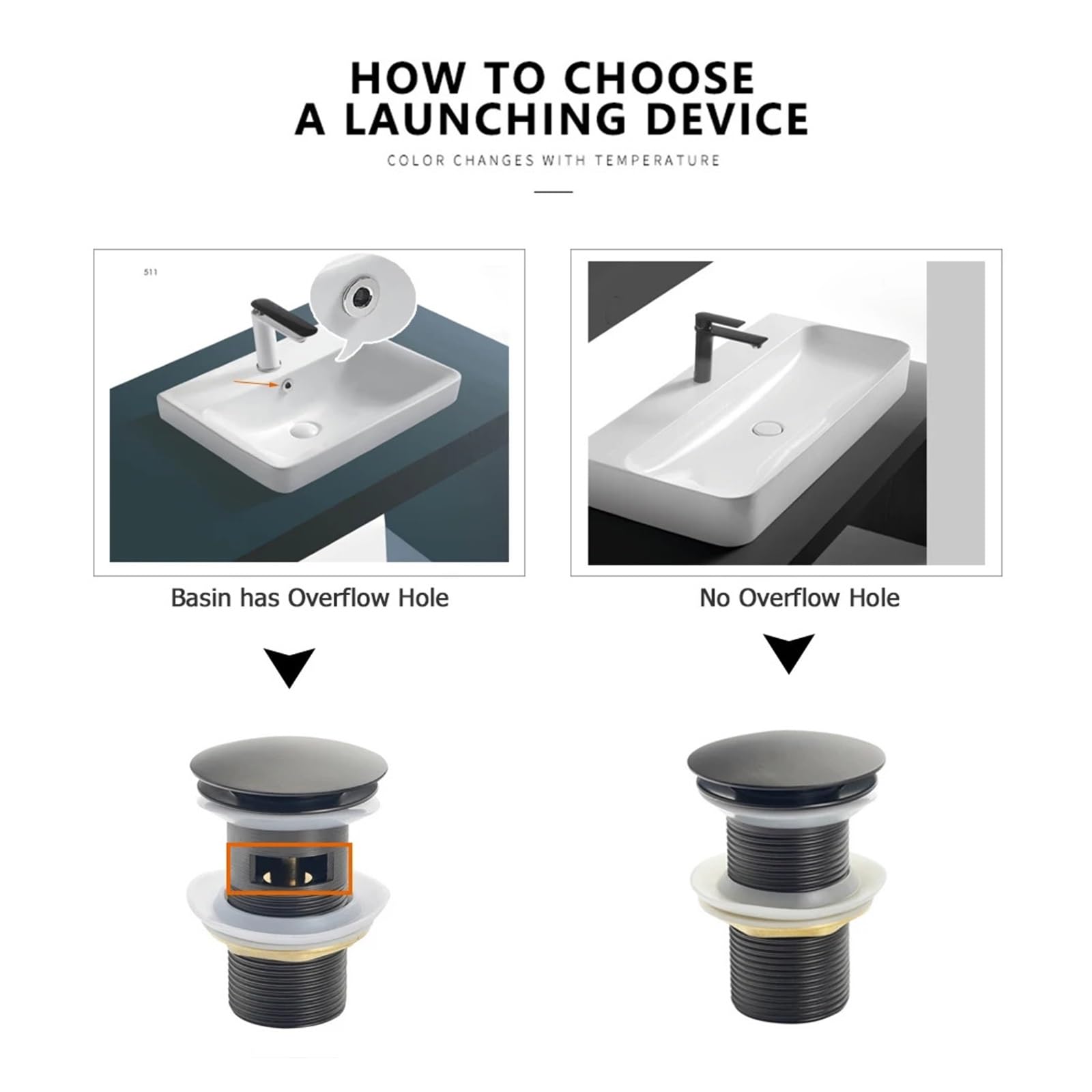 HOW TO CHOOSE
A LAUNCHING DEVICE

COLOR CHANGES WITH TEMPERATURE

511

Basin has Overflow Hole

No Overflow Hole