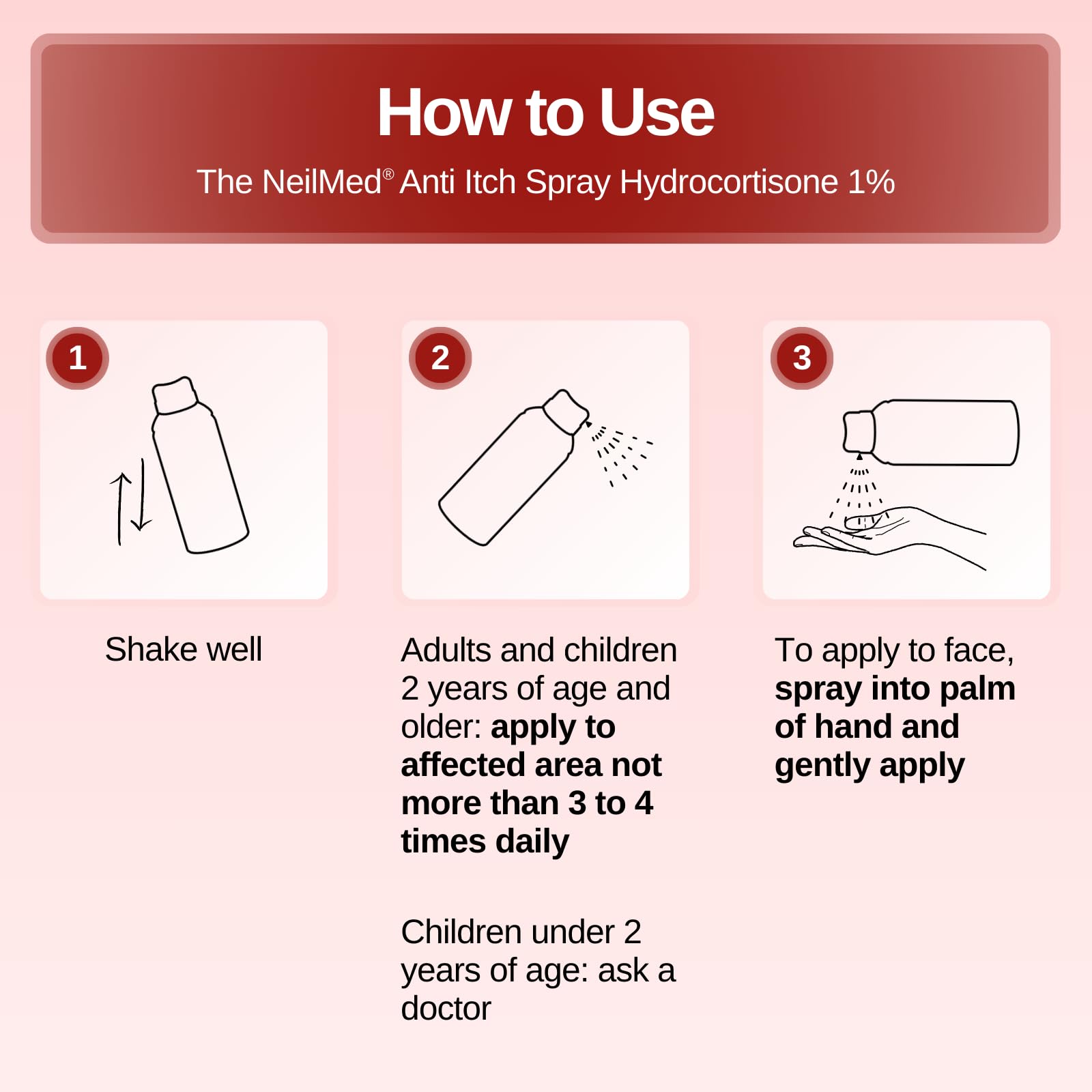 How to Use

The NeilMed® Anti Itch Spray Hydrocortisone 1%

1

Shake well

2

Adults and children 2 years of age and older: apply to affected area not more than 3 to 4 times daily

Children under 2 years of age: ask a doctor

3

To apply to face, spray into palm of hand and gently apply