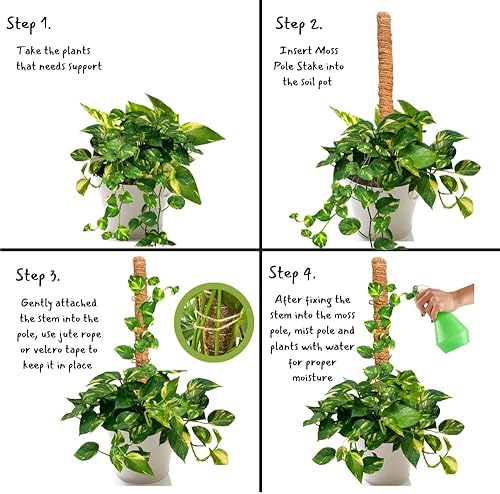 Step 1.

Take the plants that needs support

Step 2.

Insert Moss Pole Stake into the soil pot

Step 3.

Gently attached the stem into the pole, use jute rope or velcro tape to keep it in place

Step 4.

After fixing the stem into the moss pole, mist pole and plants with water for proper moisture