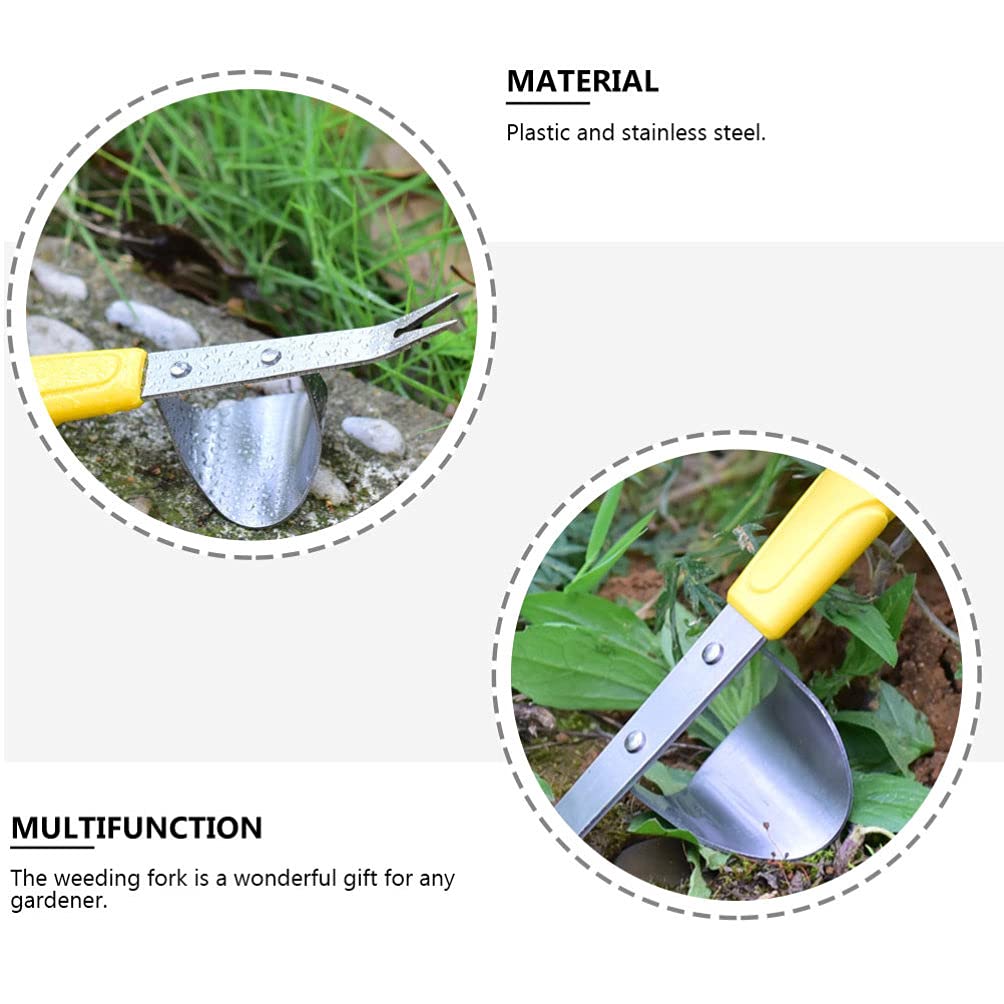 MATERIAL

Plastic and stainless steel.

MULTIFUNCTION

The weeding fork is a wonderful gift for any gardener.