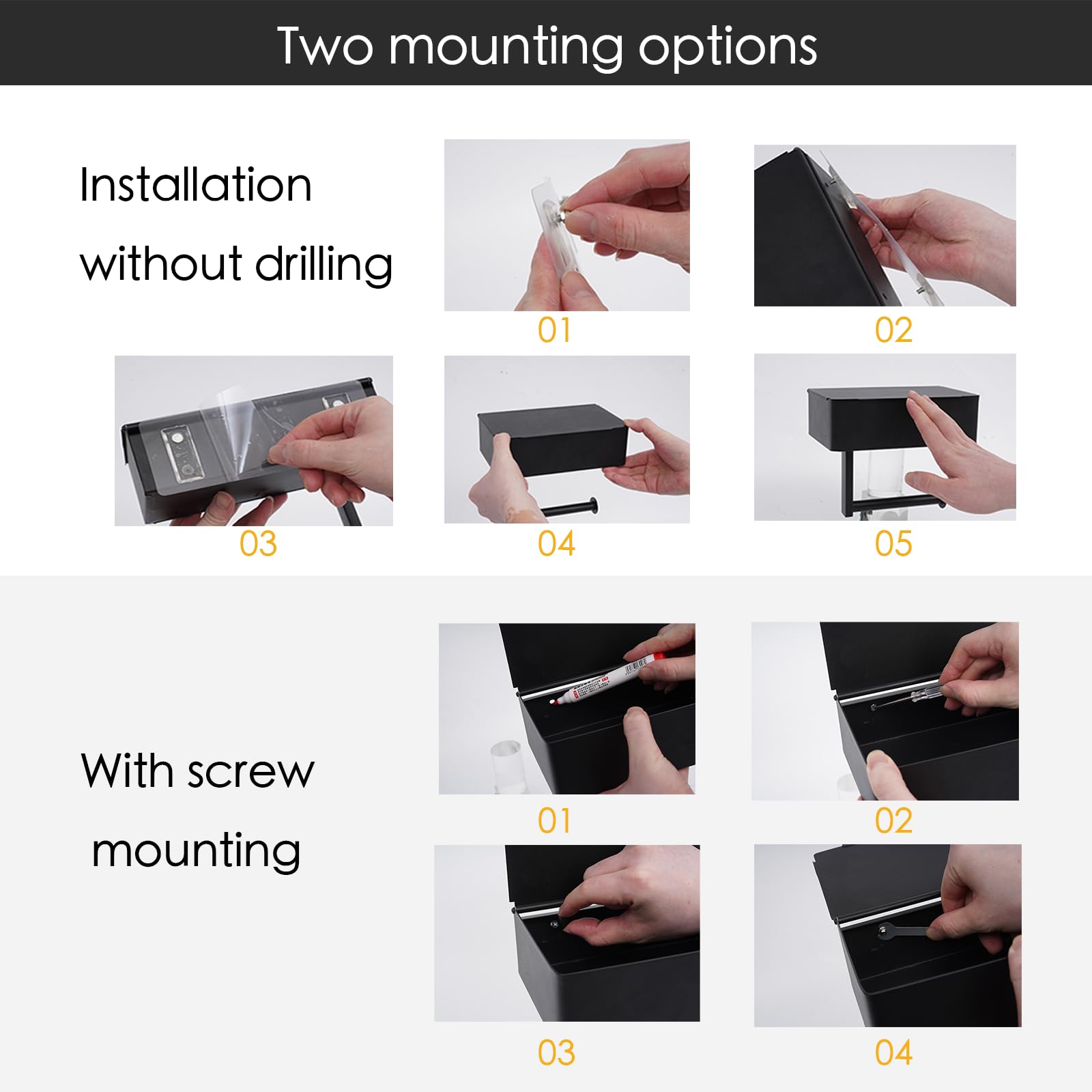 Two mounting options

Installation without drilling

01

02

03

04

05

With screw mounting

01

02

03

04