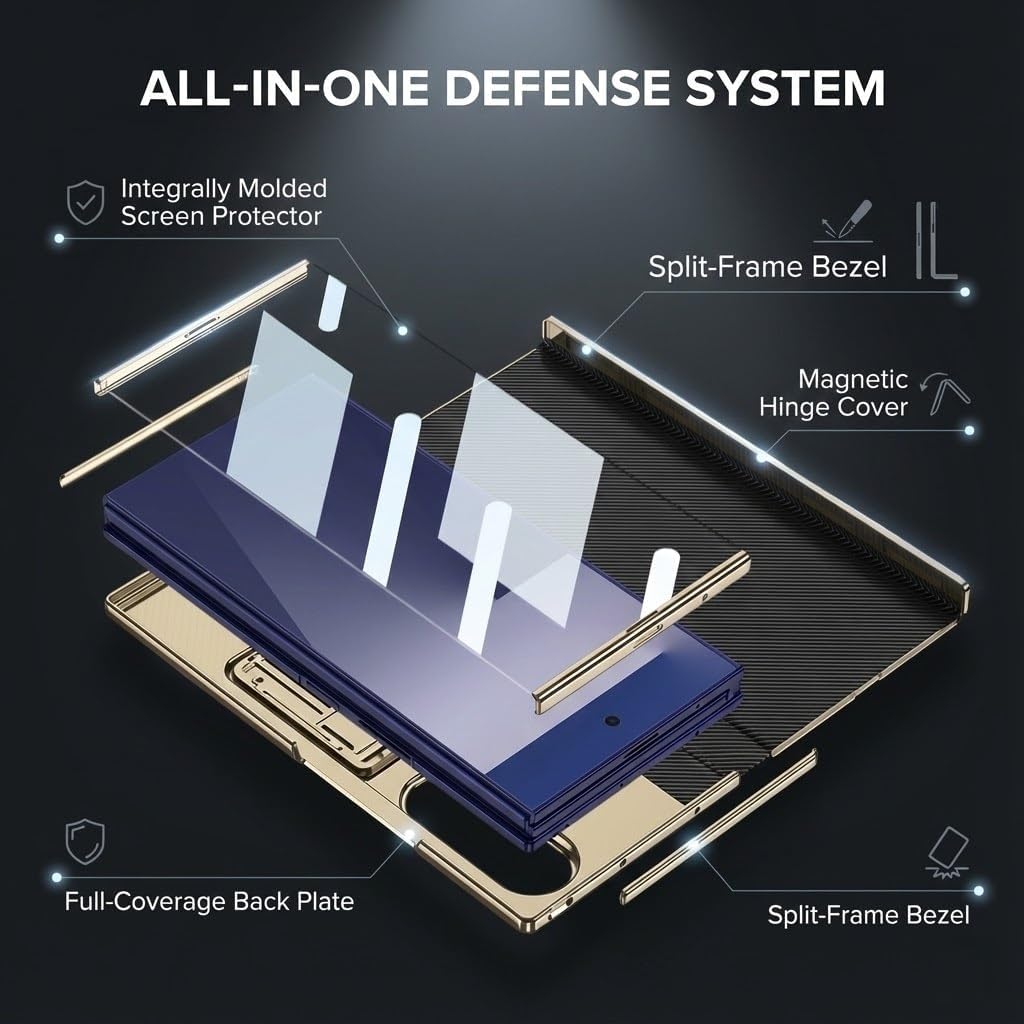 ALL-IN-ONE DEFENSE SYSTEM

Integrally Molded Screen Protector

Split-Frame Bezel

Magnetic Hinge Cover

Full-Coverage Back Plate

Split-Frame Bezel