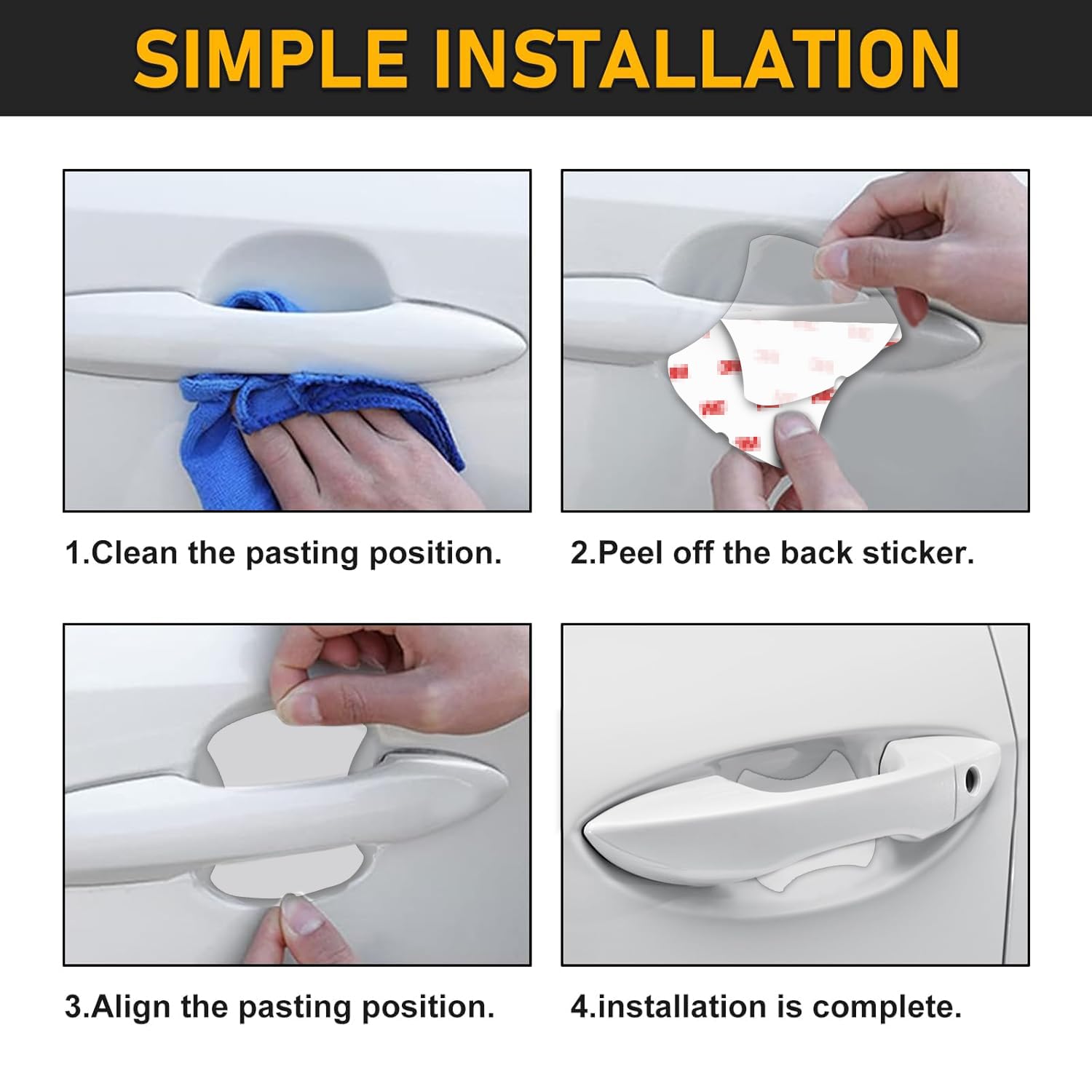 SIMPLE INSTALLATION

1.Clean the pasting position.

2.Peel off the back sticker.

3.Align the pasting position.

4.installation is complete.