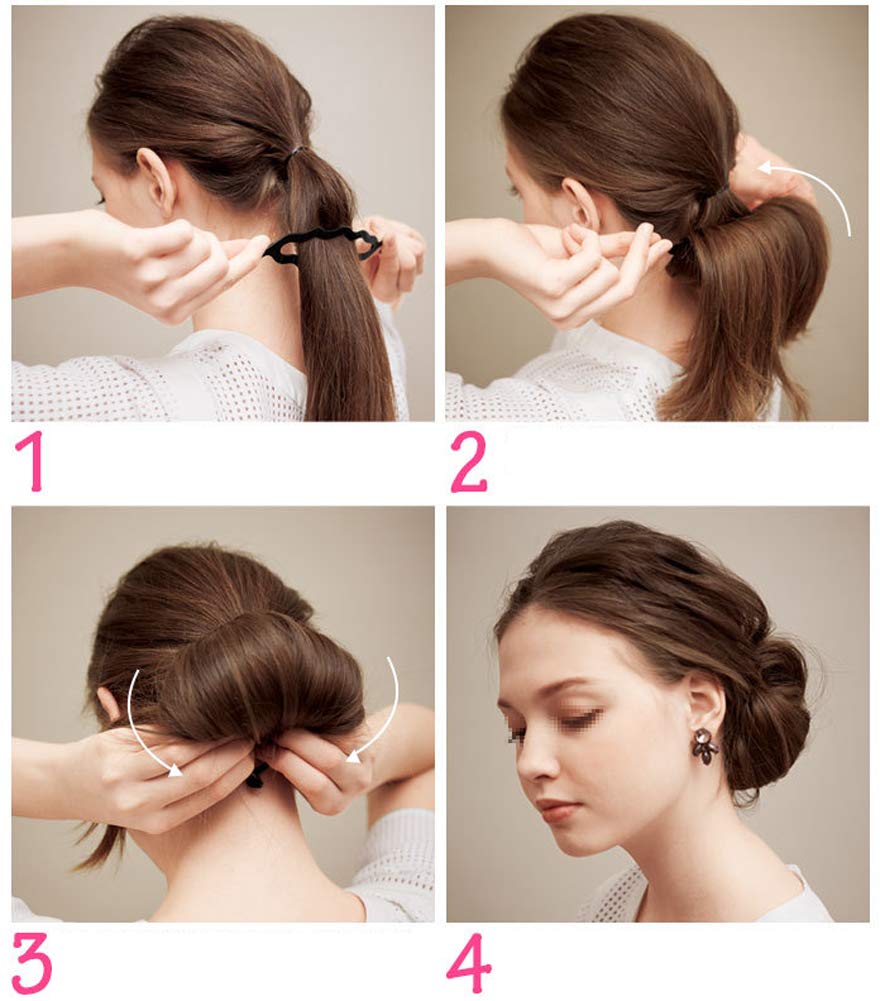 1

2

3

4