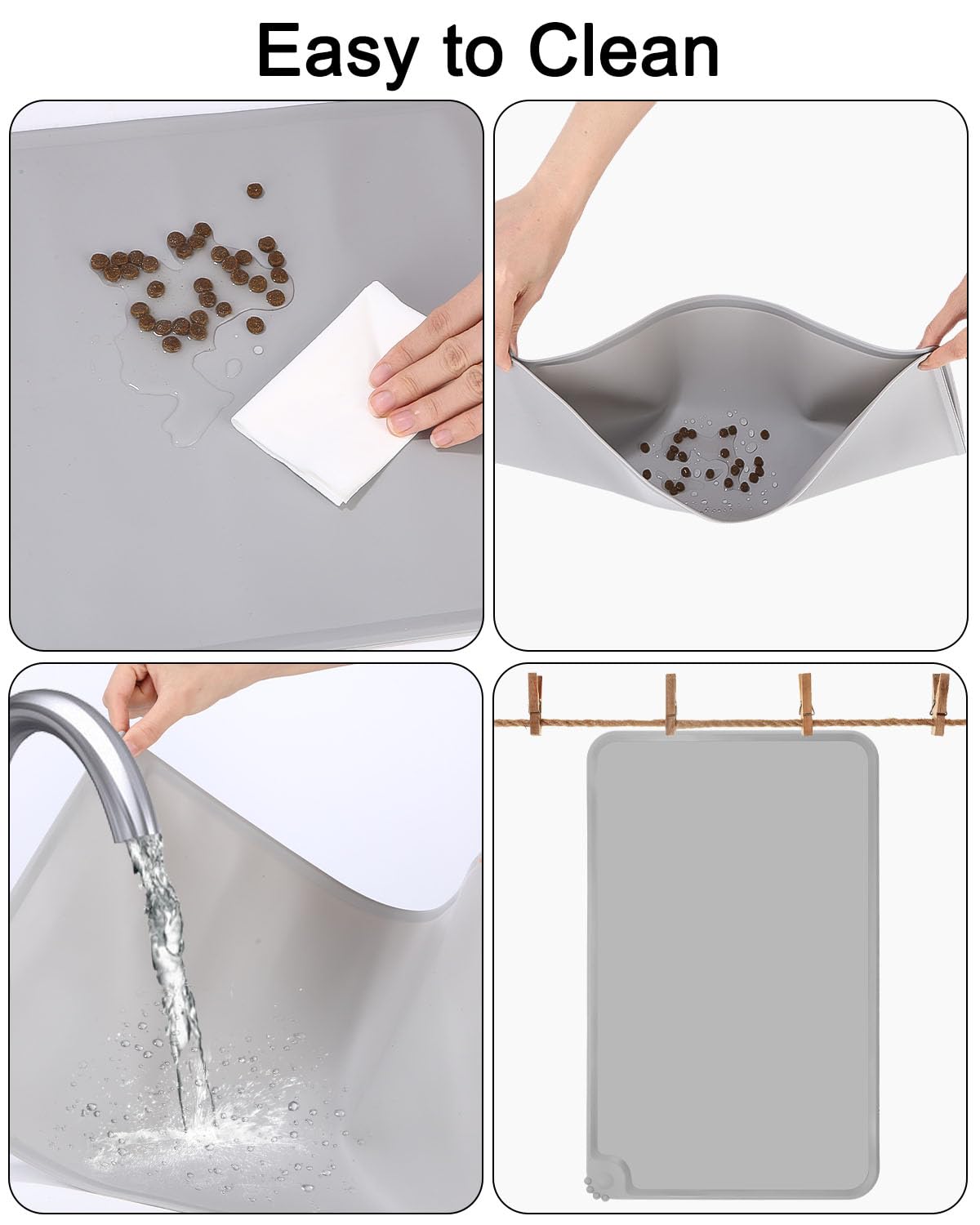 Easy to Clean