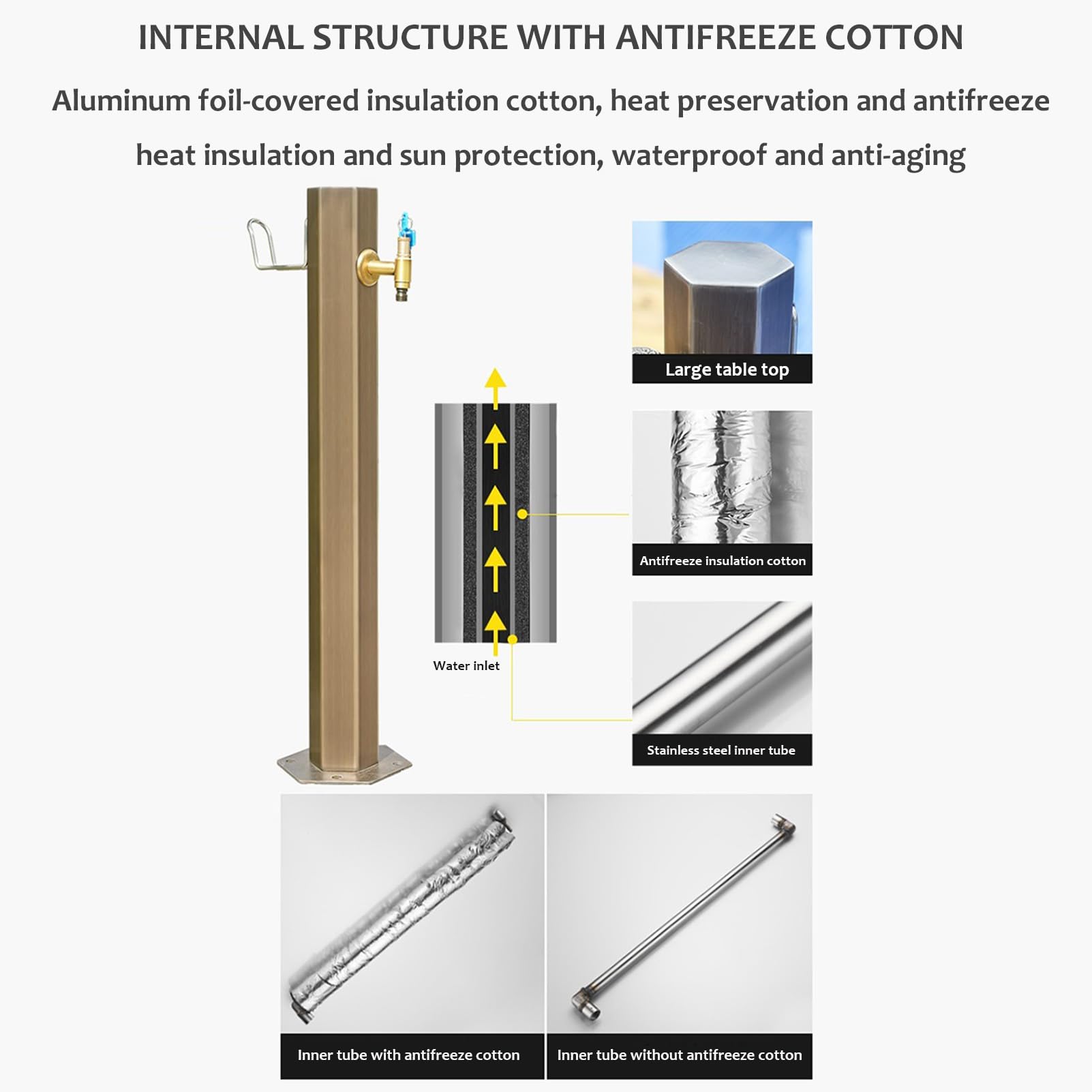 INTERNAL STRUCTURE WITH ANTIFREEZE COTTON

Aluminum foil-covered insulation cotton, heat preservation and antifreeze

heat insulation and sun protection, waterproof and anti-aging

Large table top

Antifreeze insulation cotton

Water inlet

Stainless steel inner tube

Inner tube with antifreeze cotton

Inner tube without antifreeze cotton