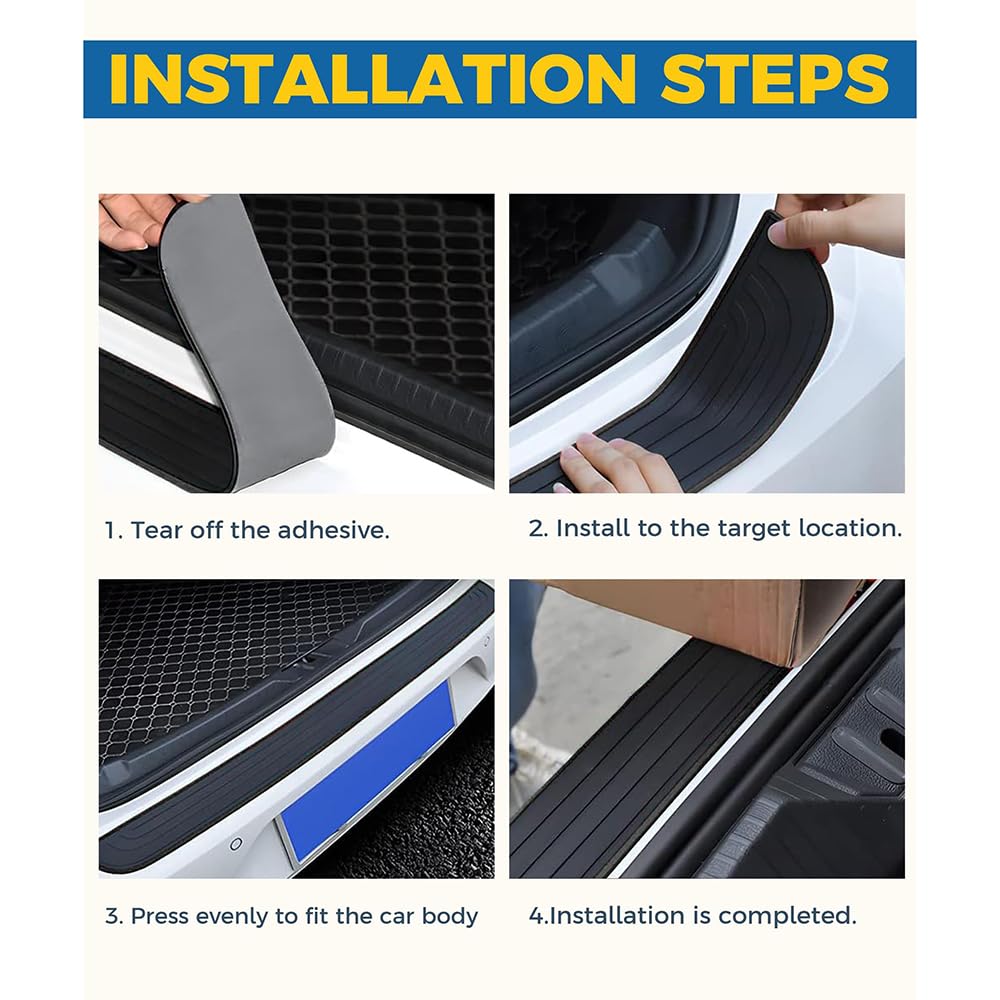 INSTALLATION STEPS

1. Tear off the adhesive.

2. Install to the target location.

3. Press evenly to fit the car body

4.Installation is completed.