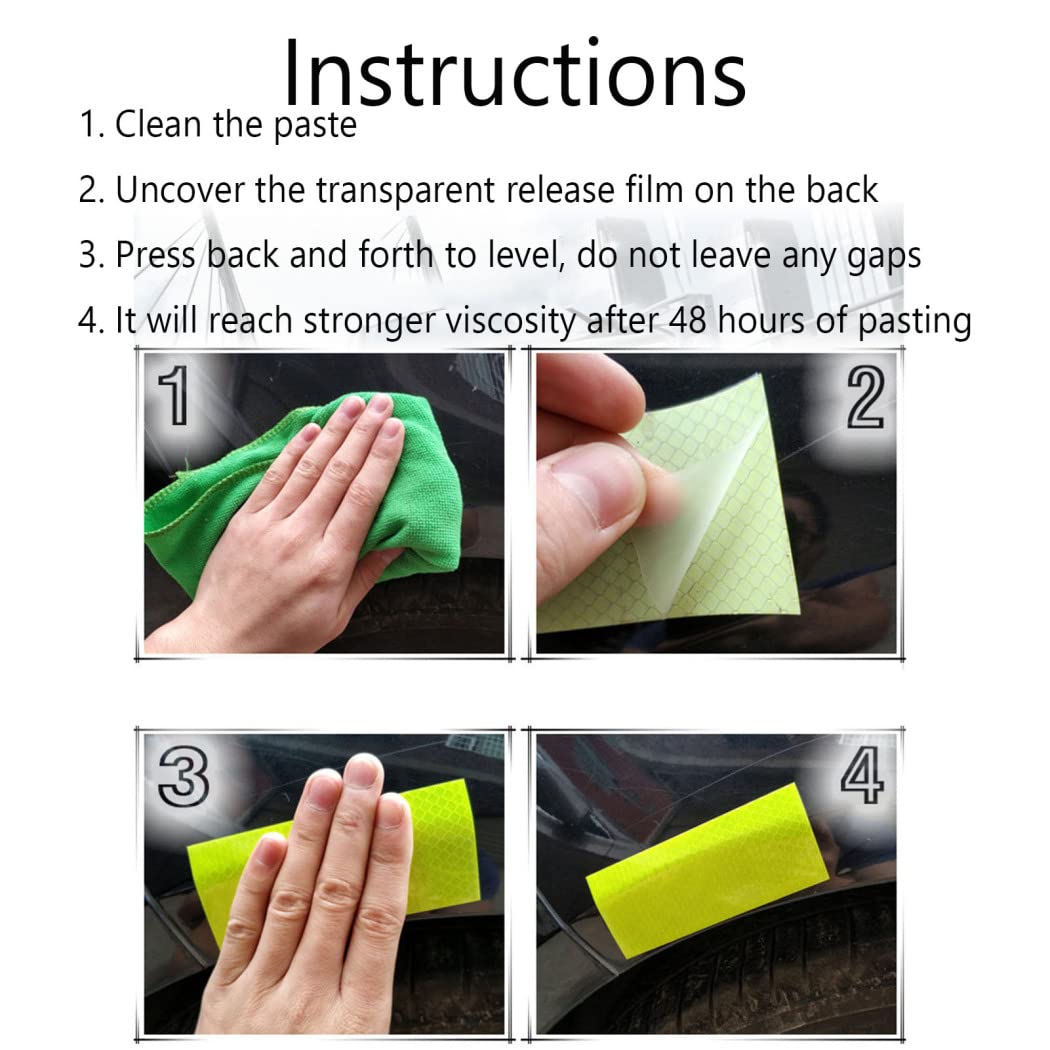 Instructions

1. Clean the paste

2. Uncover the transparent release film on the back

3. Press back and forth to level, do not leave any gaps

4. It will reach stronger viscosity after 48 hours of pasting

1

2

3

4