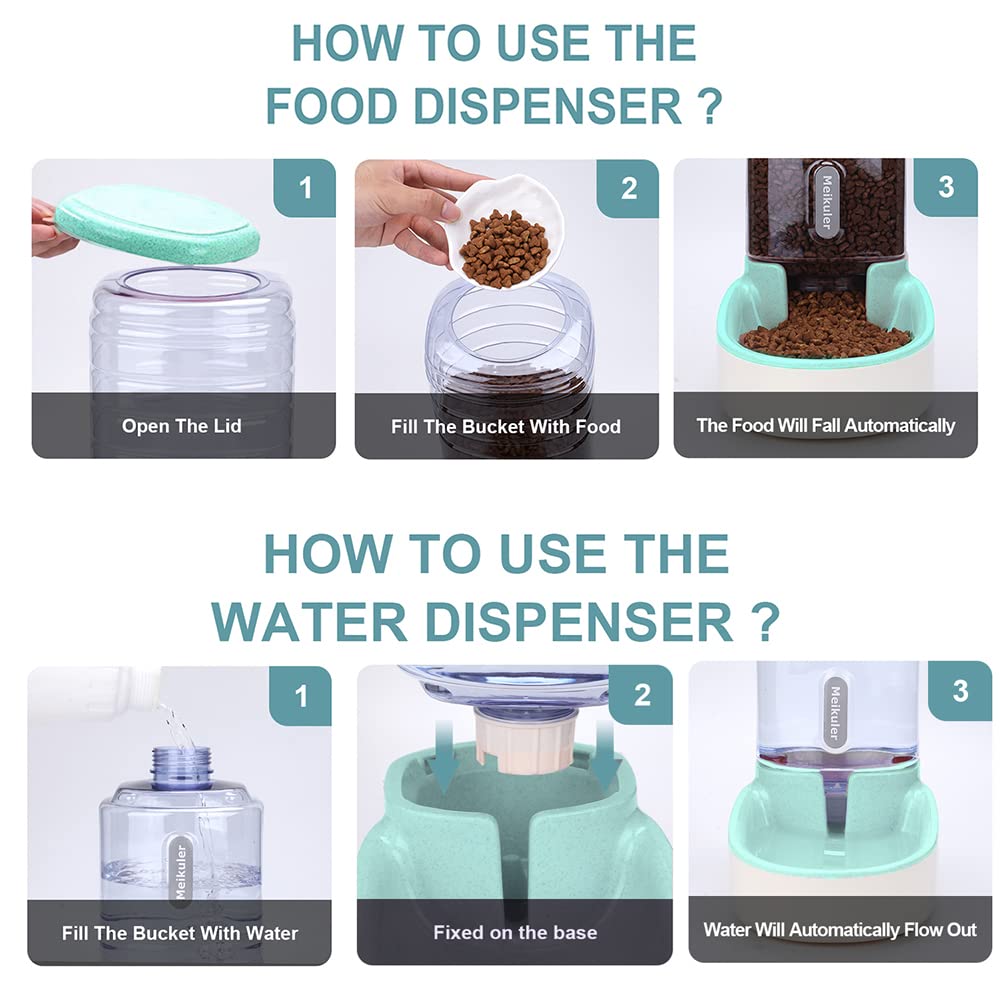 HOW TO USE THE FOOD DISPENSER ?

1
Open The Lid

2
Fill The Bucket With Food

3
Meikuler
The Food Will Fall Automatically

HOW TO USE THE WATER DISPENSER ?

1
Meikuler
Fill The Bucket With Water

2
Fixed on the base

3
Meikuler
Water Will Automatically Flow Out