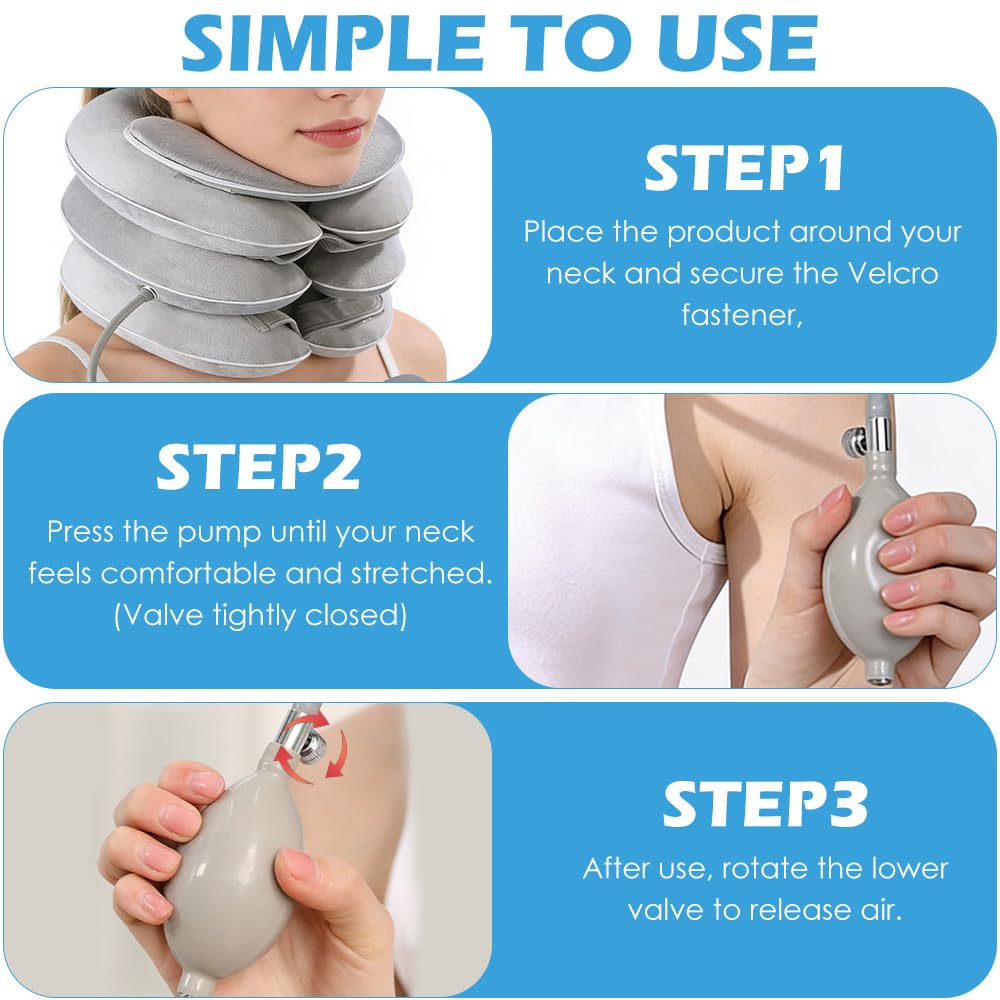 SIMPLE TO USE

STEP1

Place the product around your neck and secure the Velcro fastener,

STEP2

Press the pump until your neck feels comfortable and stretched. (Valve tightly closed)

STEP3

After use, rotate the lower valve to release air.