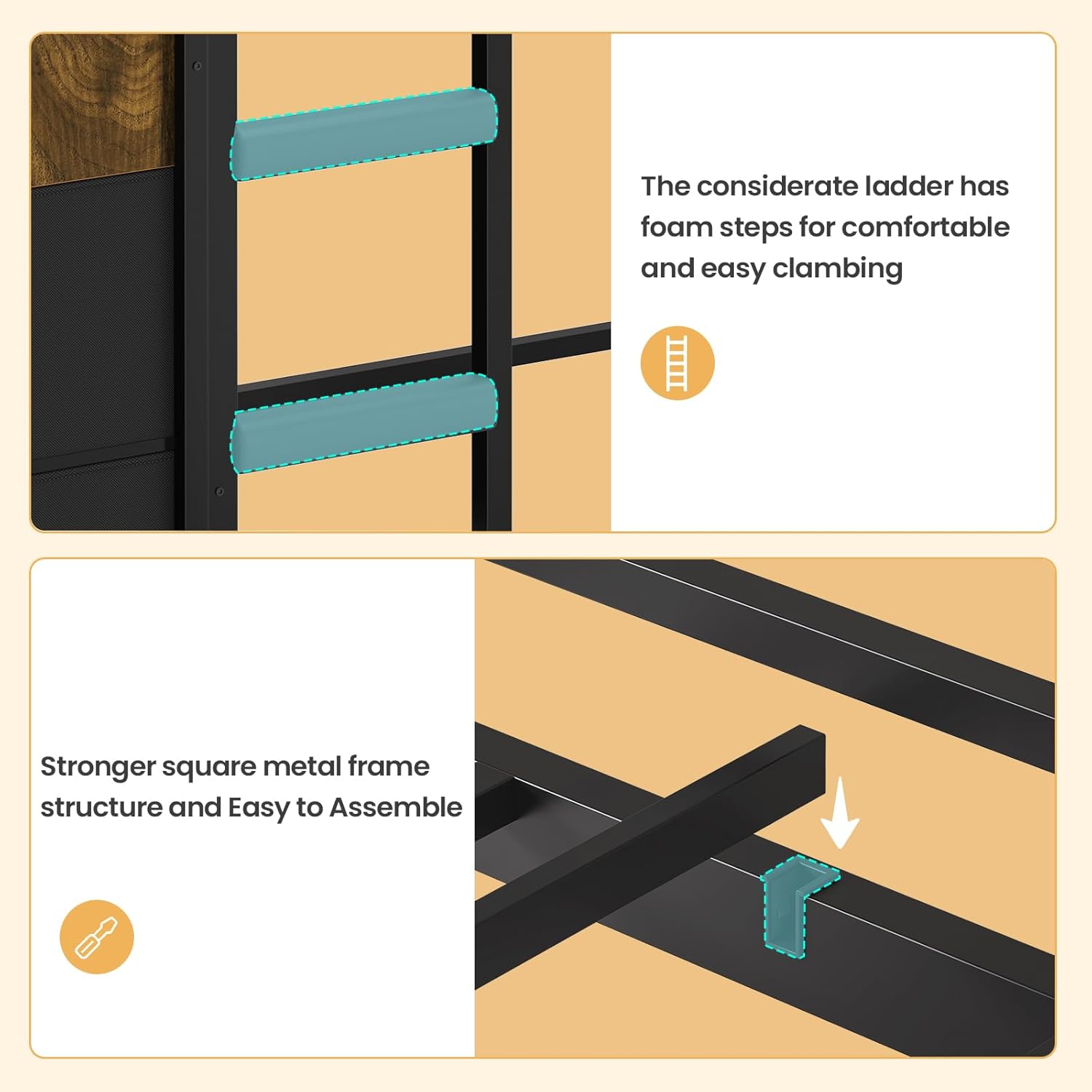 The considerate ladder has foam steps for comfortable and easy clambing

Stronger square metal frame structure and Easy to Assemble