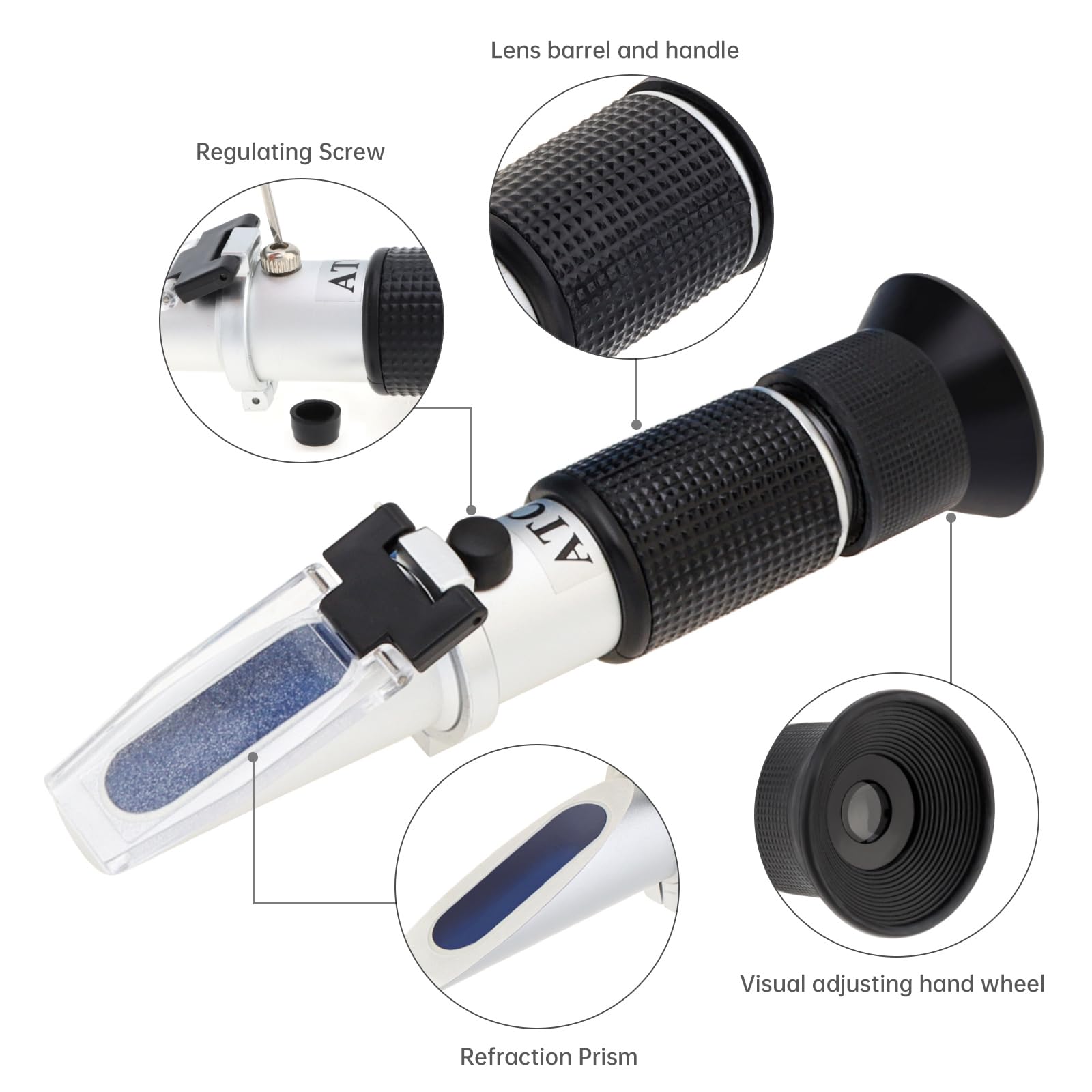 Lens barrel and handle

Regulating Screw

AT

ATC

Visual adjusting hand wheel

Refraction Prism