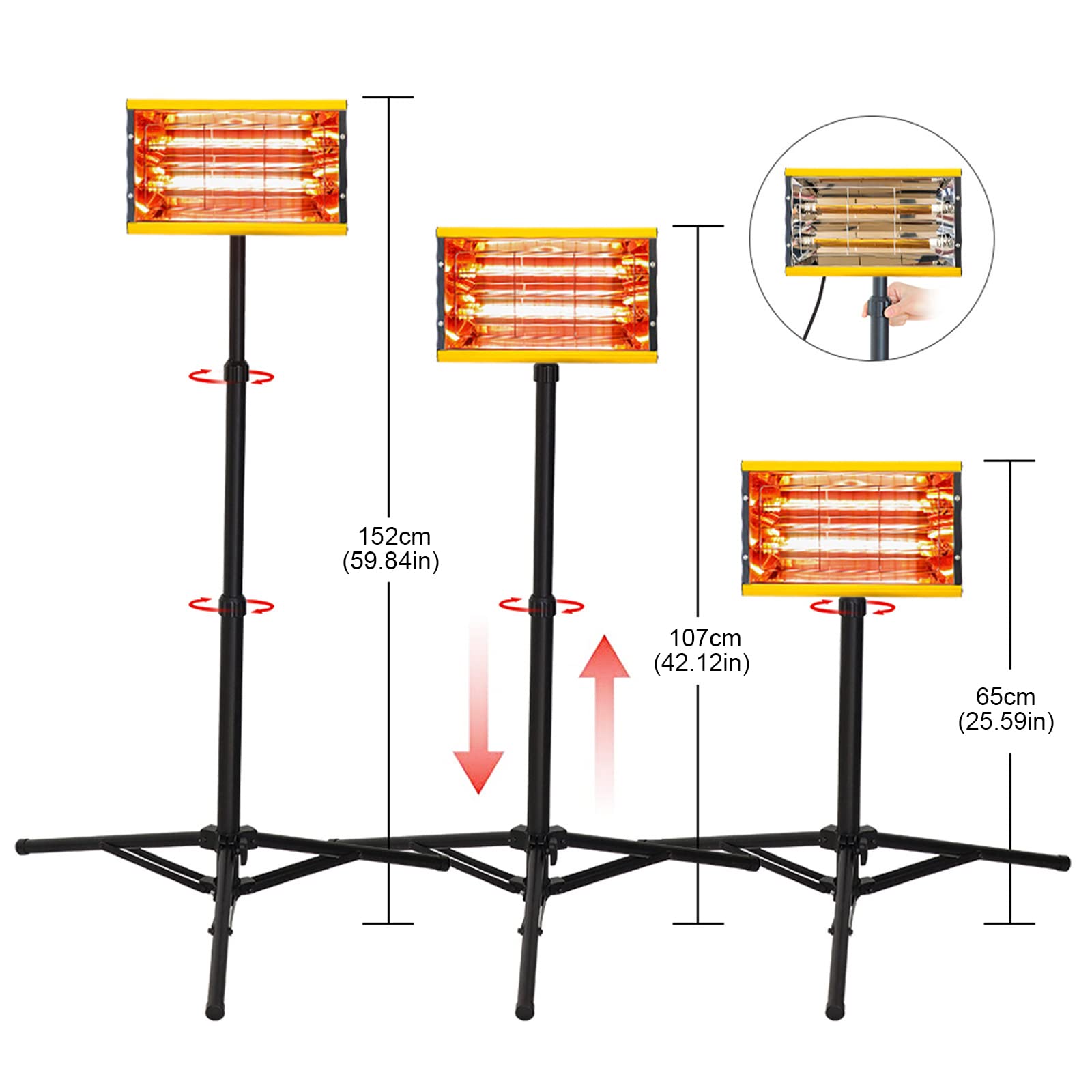 152cm
(59.84in)

107cm
(42.12in)

65cm
(25.59in)