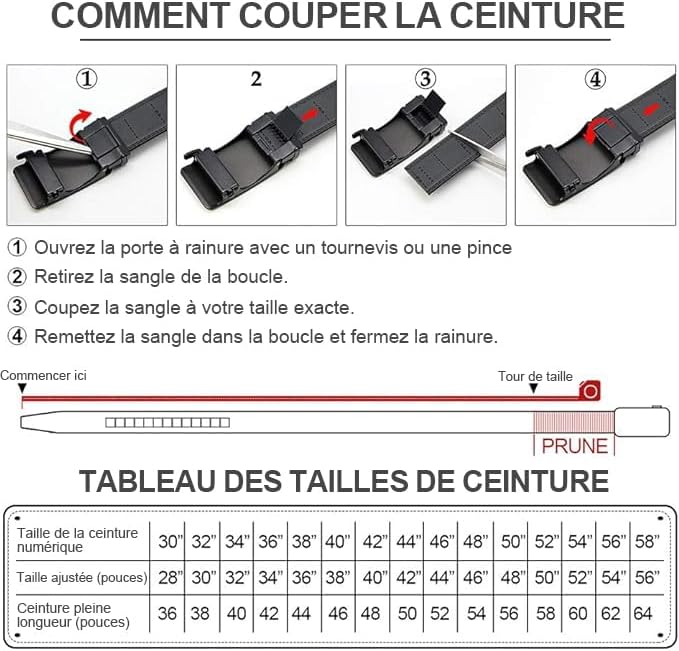 COMMENT COUPER LA CEINTURE

①

2

③

④

① Ouvrez la porte à rainure avec un tournevis ou une pince

② Retirez la sangle de la boucle.

③ Coupez la sangle à votre taille exacte.

④ Remettez la sangle dans la boucle et fermez la rainure.

Commencer ici

Tour de taille

PRUNE

TABLEAU DES TAILLES DE CEINTURE

| Taille de la ceinture numérique | 30" | 32" | 34" | 36" | 38" | 40" | 42" | 44" | 46" | 48" | 50" | 52" | 54" | 56" | 58" |
|---|---|---|---|---|---|---|---|---|---|---|---|---|---|---|---|
| Taille ajustée (pouces) | 28" | 30" | 32" | 34" | 36" | 38" | 40" | 42" | 44" | 46" | 48" | 50" | 52" | 54" | 56" |
| Ceinture pleine longueur (pouces) | 36 | 38 | 40 | 42 | 44 | 46 | 48 | 50 | 52 | 54 | 56 | 58 | 60 | 62 | 64 |