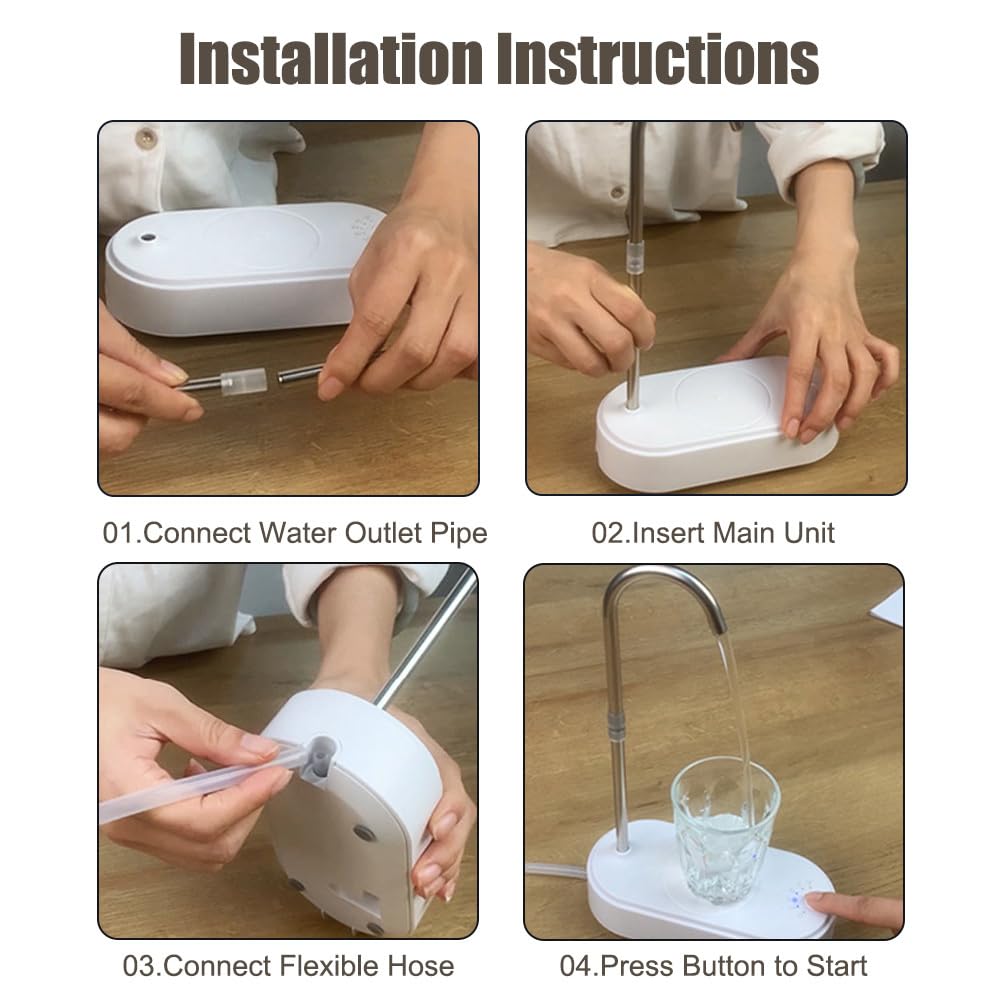 Installation Instructions

01.Connect Water Outlet Pipe

02.Insert Main Unit

03.Connect Flexible Hose

04.Press Button to Start