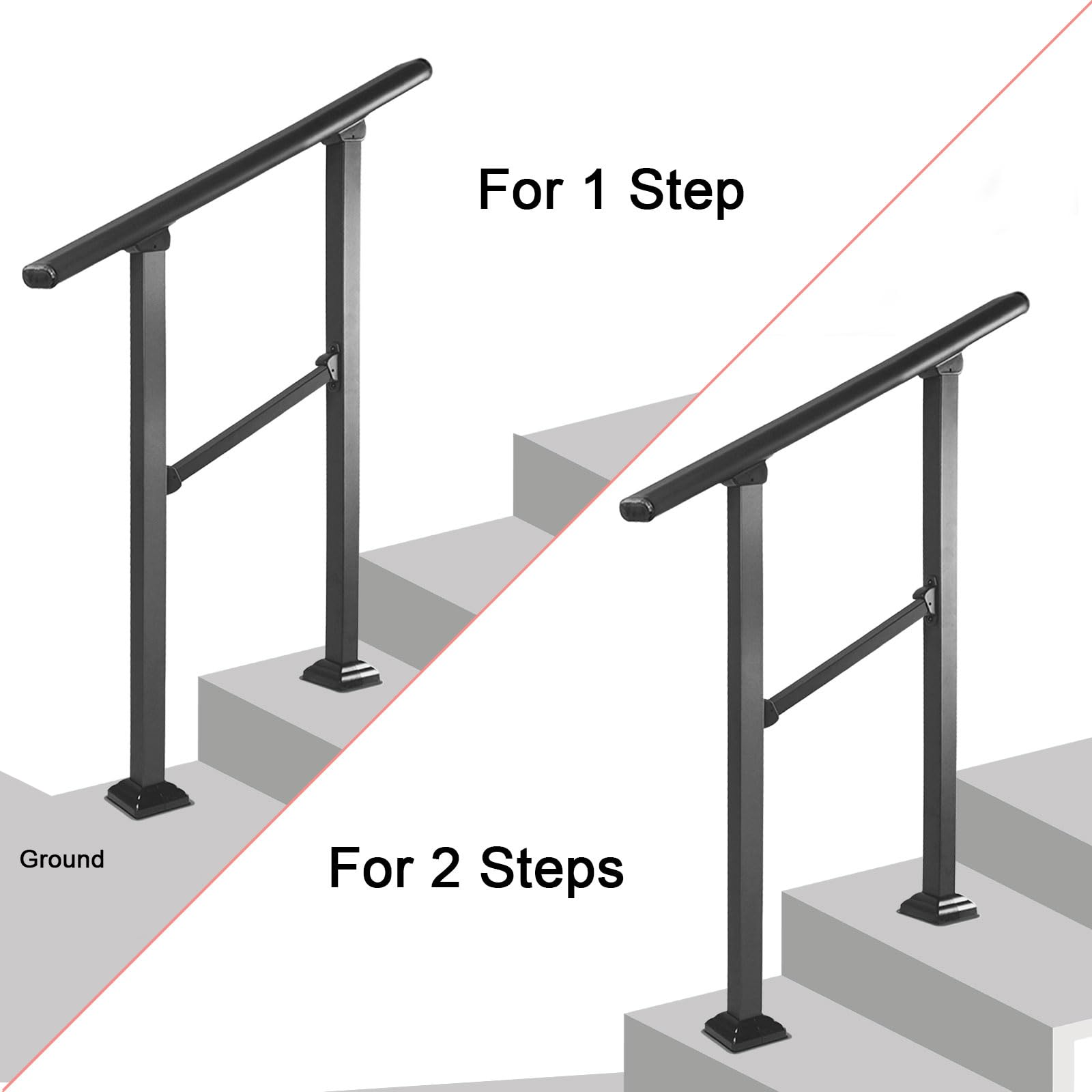 For 1 Step

Ground

For 2 Steps