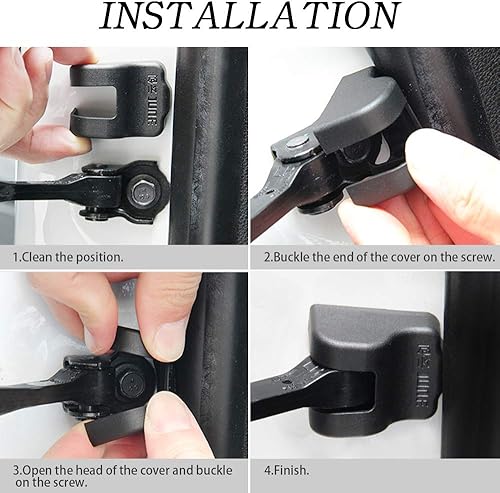 INSTALLATION

1.Clean the position.

2.Buckle the end of the cover on the screw.

3.Open the head of the cover and buckle on the screw.

4.Finish.