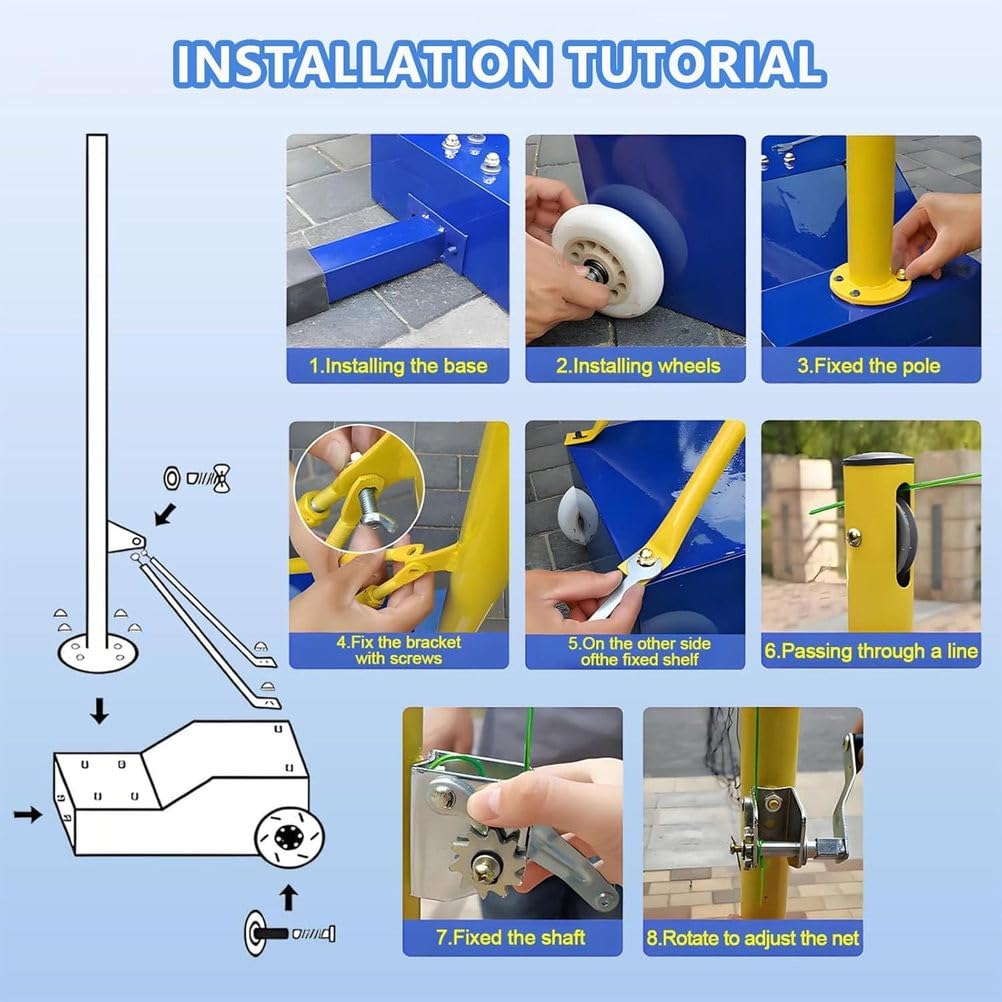 INSTALLATION TUTORIAL

1.Installing the base

2.Installing wheels

3.Fixed the pole

4.Fix the bracket with screws

5.On the other side ofthe fixed shelf

6.Passing through a line

7.Fixed the shaft

8.Rotate to adjust the net