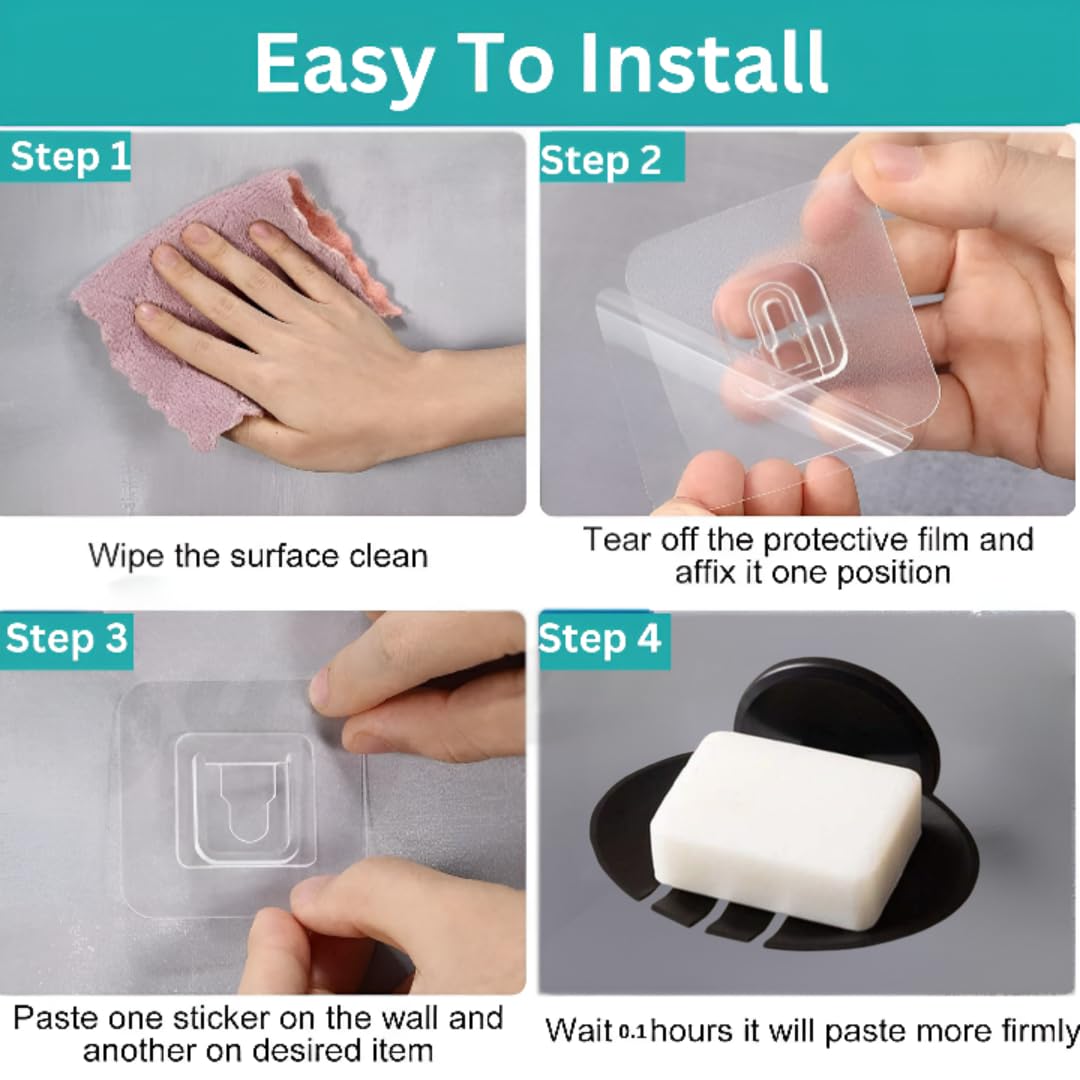 Easy To Install

Step 1

Wipe the surface clean

Step 2

Tear off the protective film and affix it one position

Step 3

Paste one sticker on the wall and another on desired item

Step 4

Wait 0.1 hours it will paste more firmly