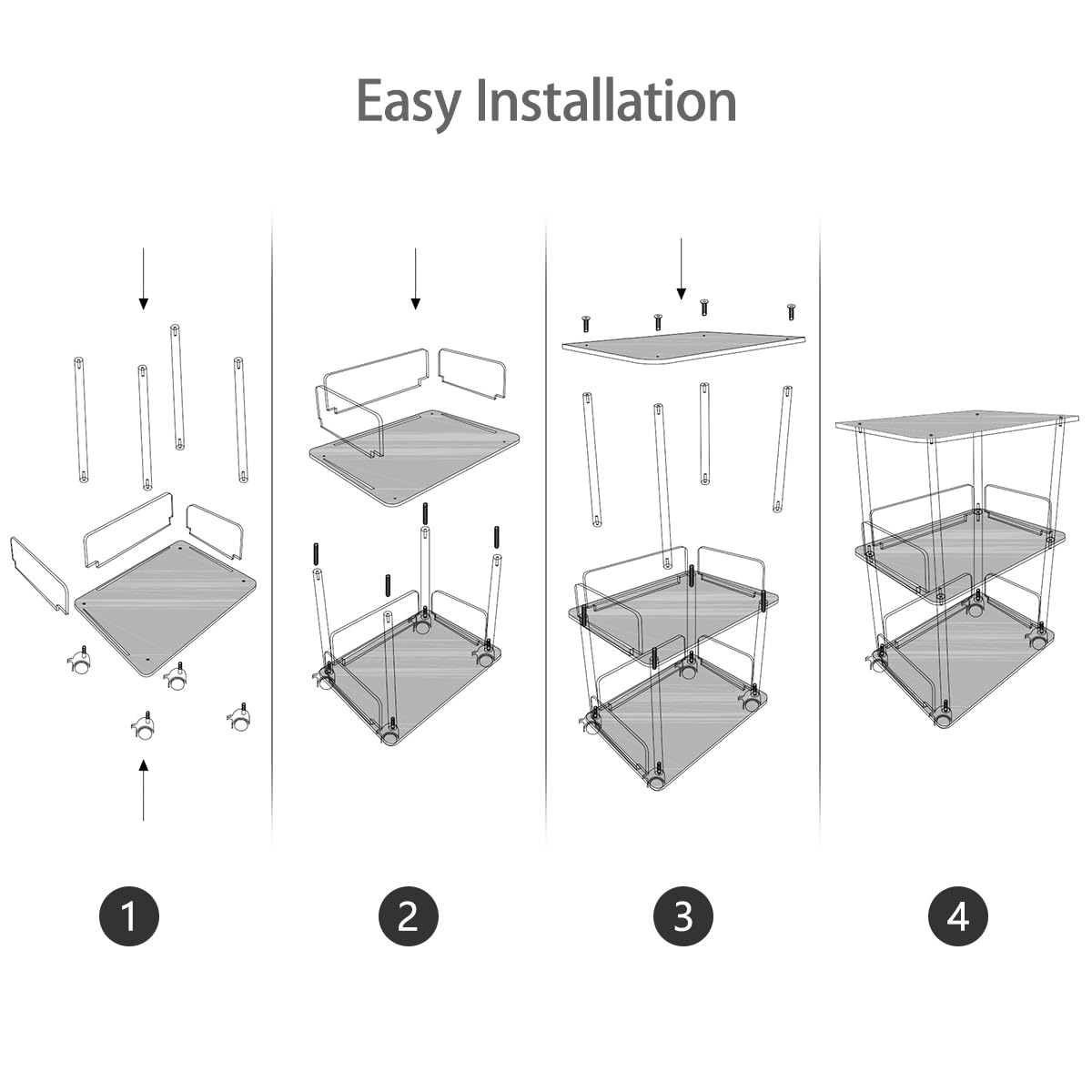 Easy Installation

1

2

3

4