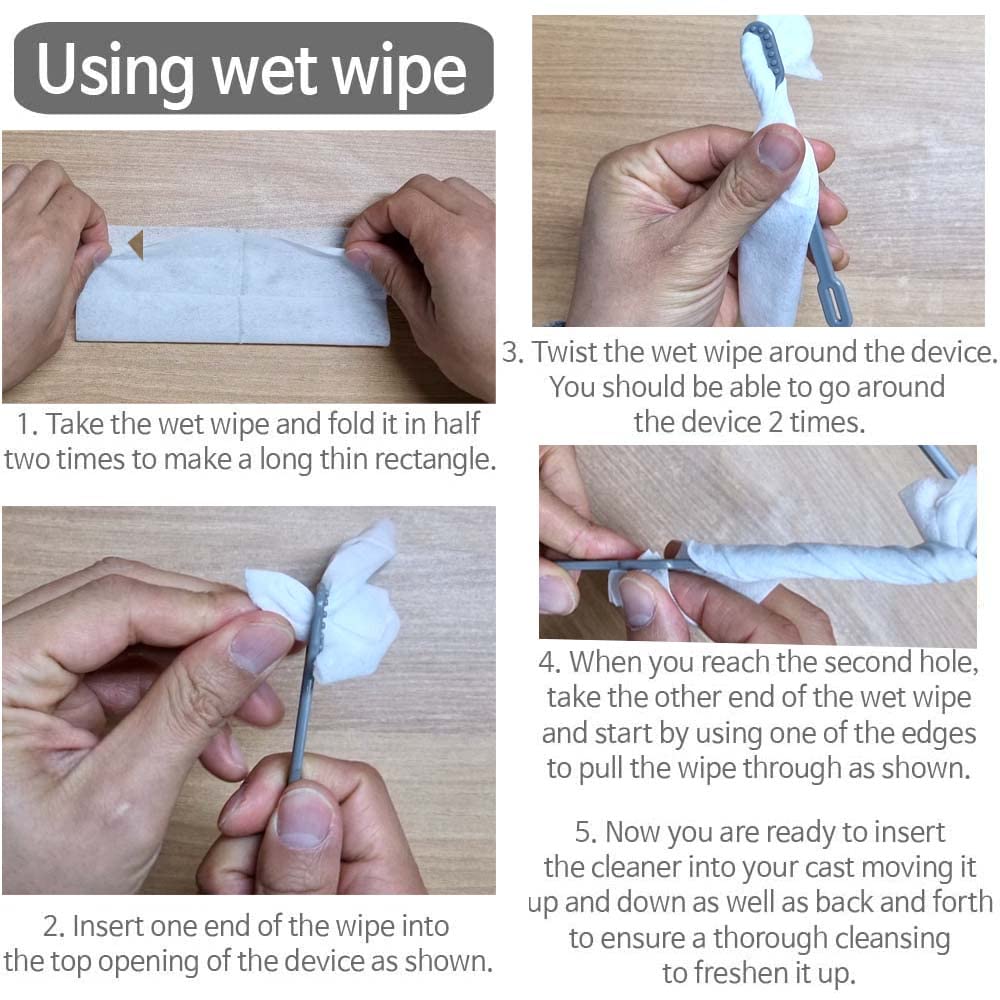 Using wet wipe

1. Take the wet wipe and fold it in half two times to make a long thin rectangle.

2. Insert one end of the wipe into the top opening of the device as shown.

3. Twist the wet wipe around the device. You should be able to go around the device 2 times.

4. When you reach the second hole, take the other end of the wet wipe and start by using one of the edges to pull the wipe through as shown.

5. Now you are ready to insert the cleaner into your cast moving it up and down as well as back and forth to ensure a thorough cleansing to freshen it up.