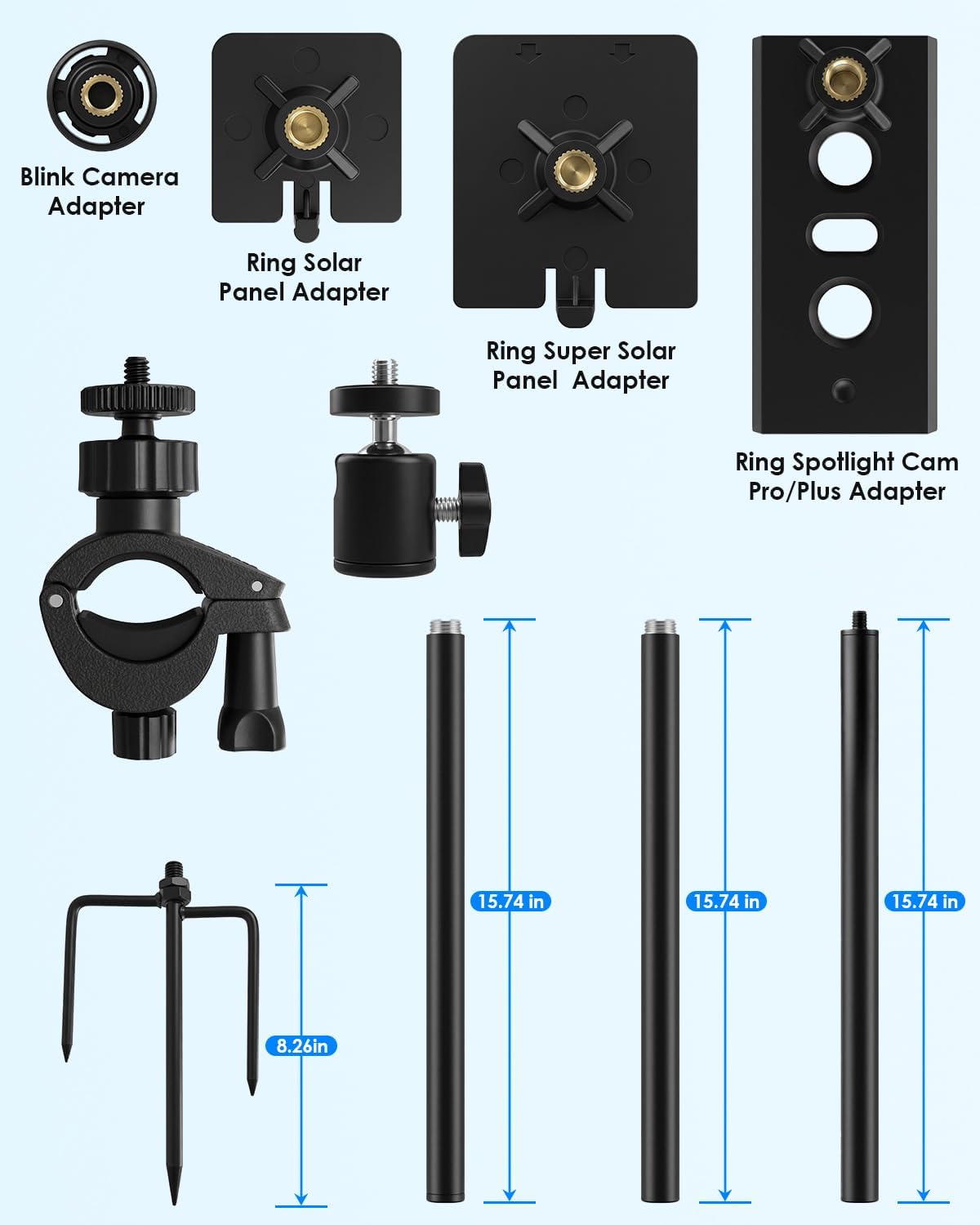 Blink Camera Adapter

Ring Solar Panel Adapter

Ring Super Solar Panel Adapter

Ring Spotlight Cam Pro/Plus Adapter

8.26in

15.74 in

15.74 in

15.74 in