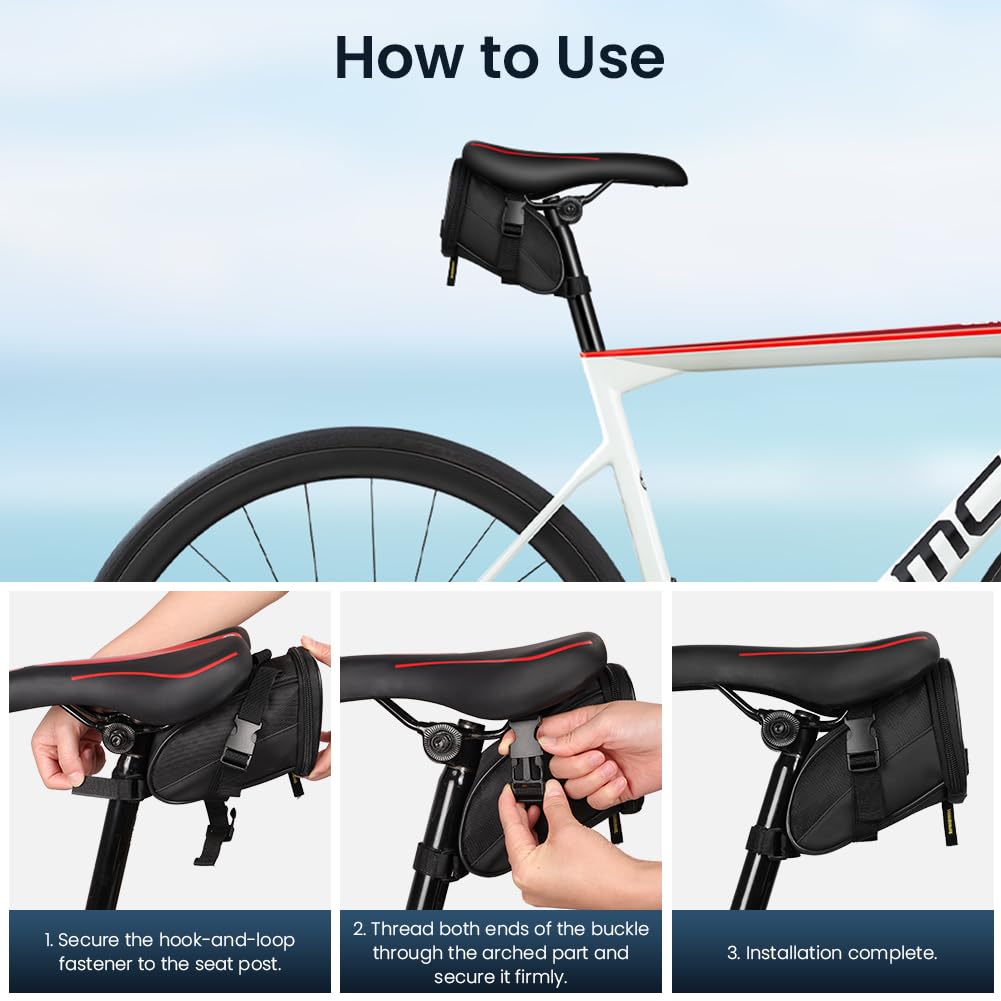 How to Use

1. Secure the hook-and-loop fastener to the seat post.

2. Thread both ends of the buckle through the arched part and secure it firmly.

3. Installation complete.