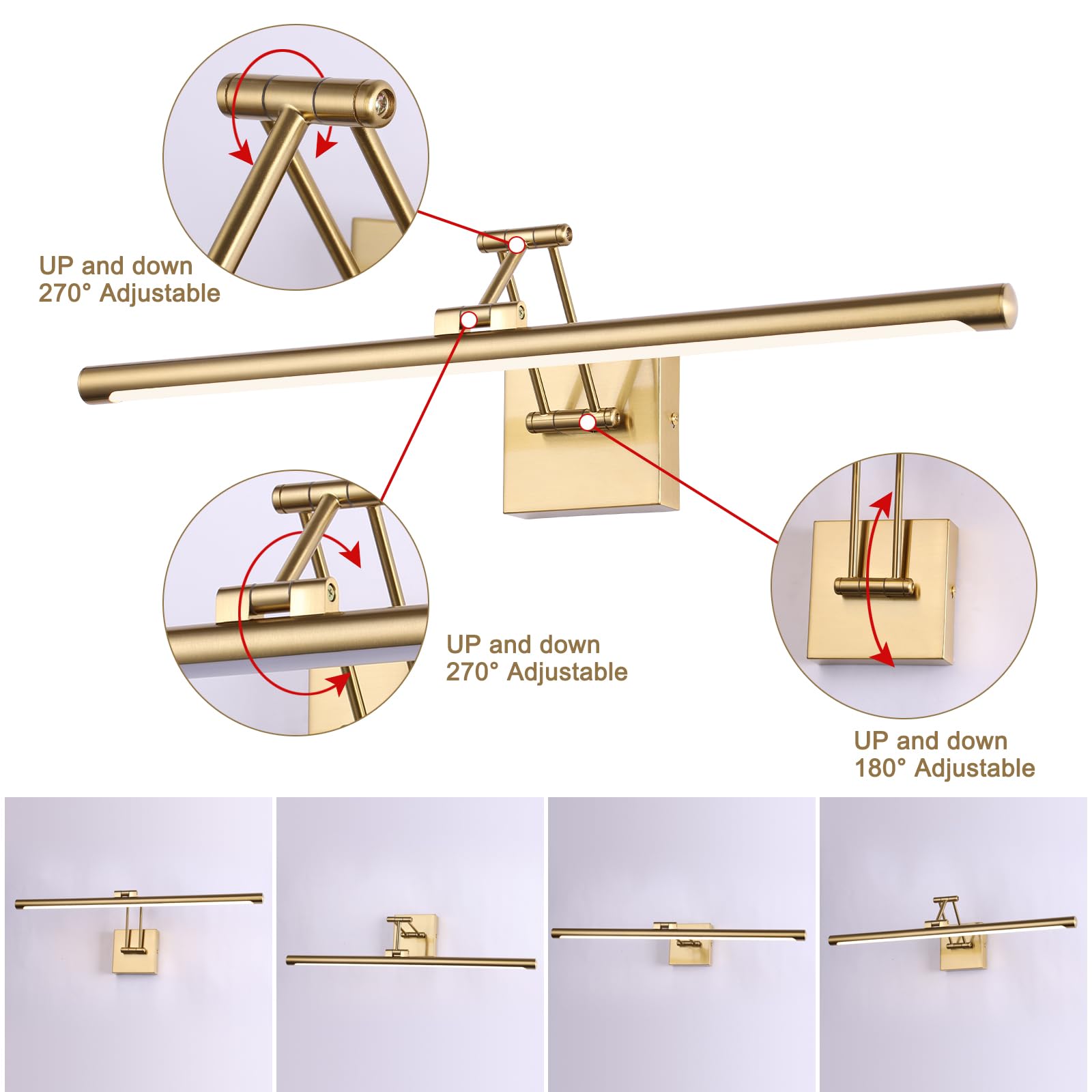 UP and down
270° Adjustable

UP and down
270° Adjustable

UP and down
180° Adjustable