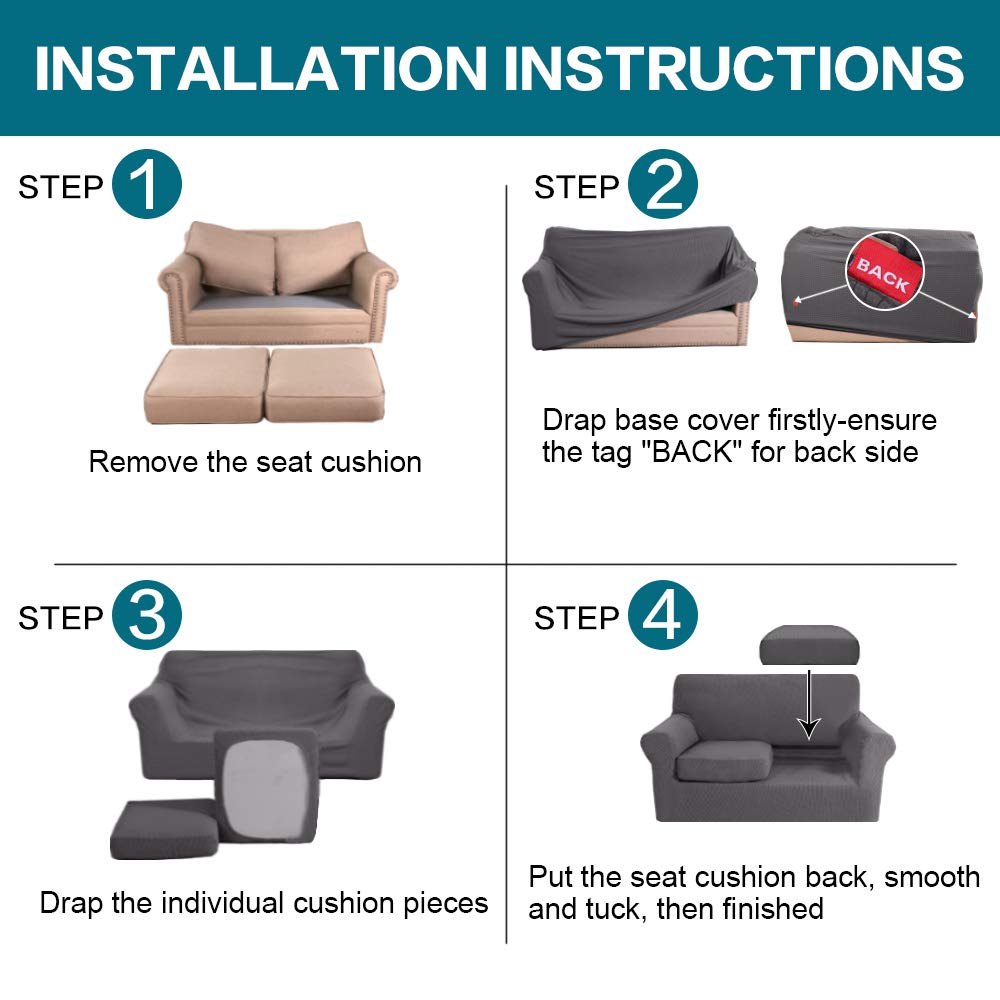 INSTALLATION INSTRUCTIONS

STEP 1

Remove the seat cushion

STEP 2

BACK

Drap base cover firstly-ensure the tag "BACK" for back side

STEP 3

Drap the individual cushion pieces

STEP 4

Put the seat cushion back, smooth and tuck, then finished