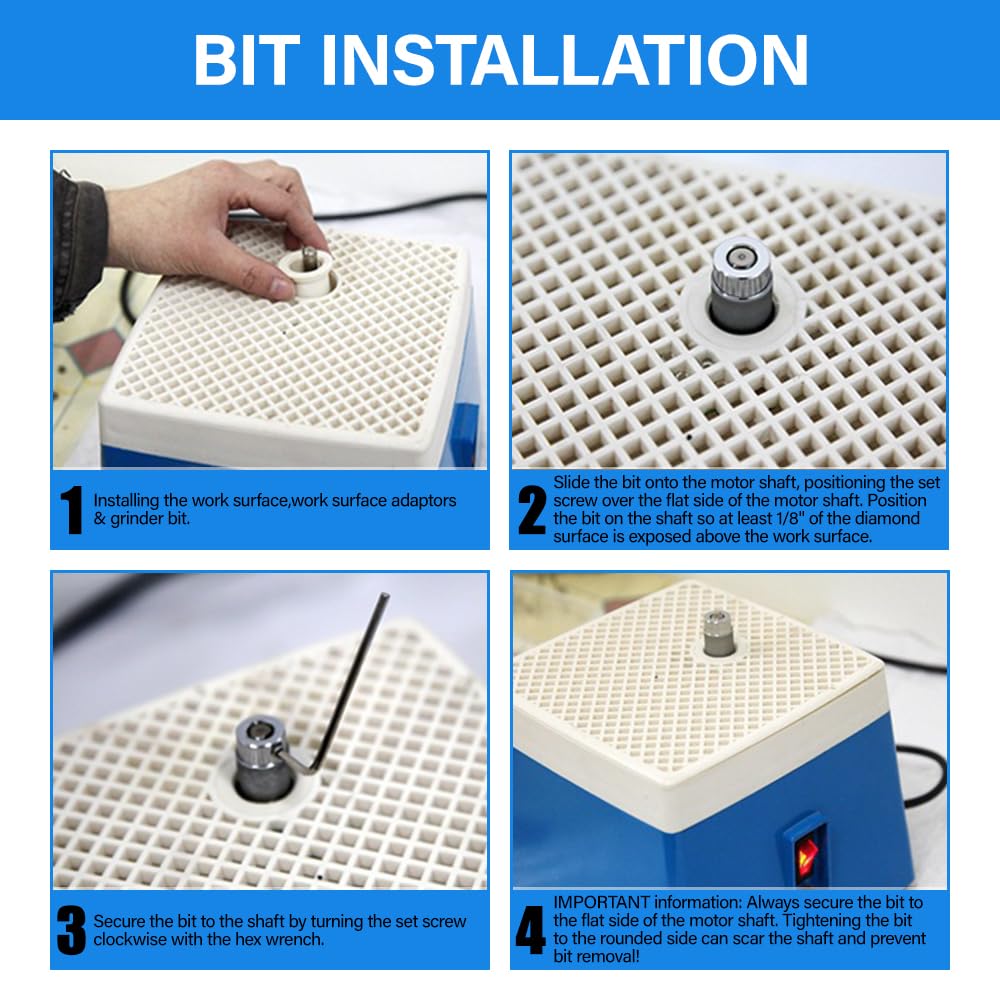 BIT INSTALLATION

1 Installing the work surface,work surface adaptors & grinder bit.

2 Slide the bit onto the motor shaft, positioning the set screw over the flat side of the motor shaft. Position the bit on the shaft so at least 1/8" of the diamond surface is exposed above the work surface.

3 Secure the bit to the shaft by turning the set screw clockwise with the hex wrench.

4 IMPORTANT information: Always secure the bit to the flat side of the motor shaft. Tightening the bit to the rounded side can scar the shaft and prevent bit removal!