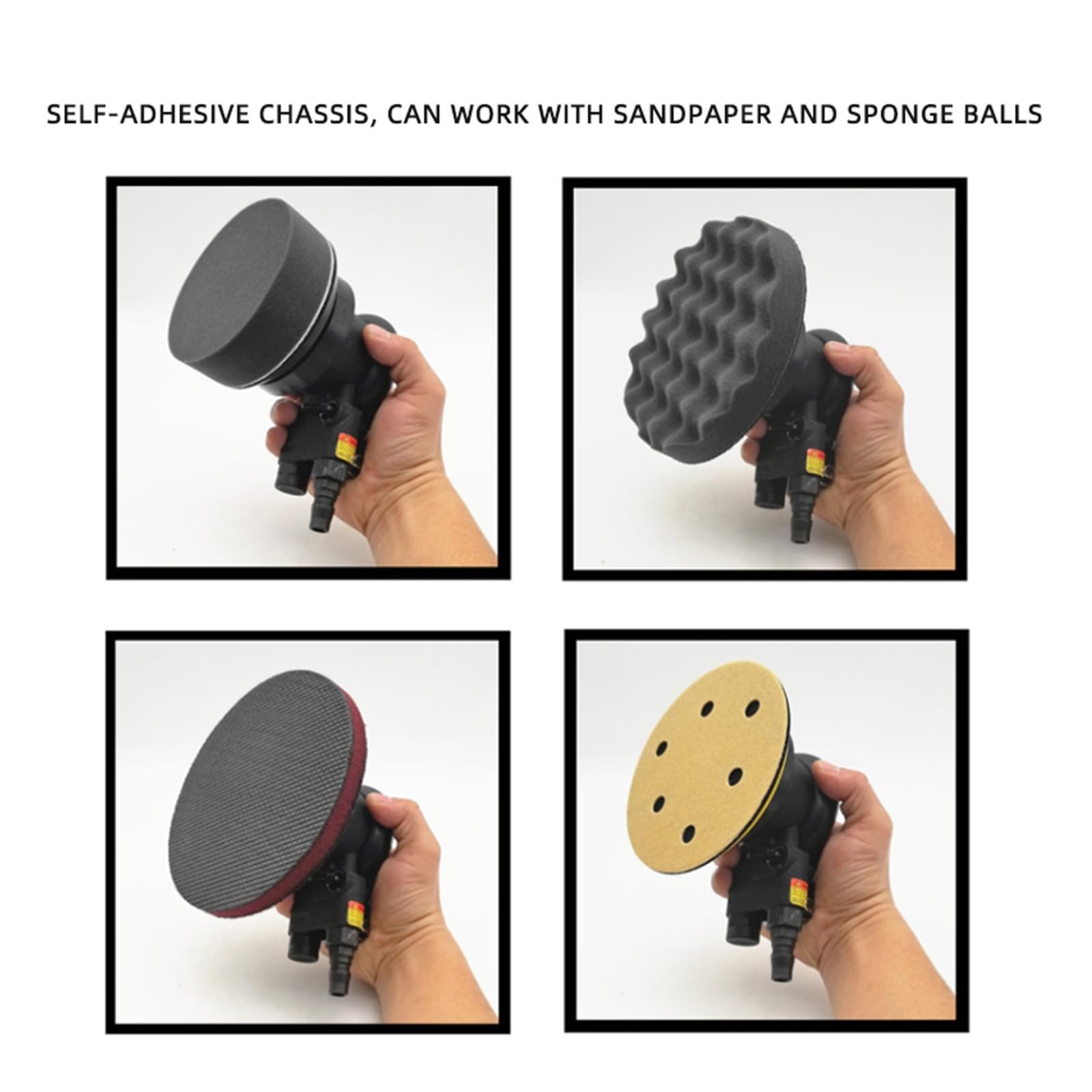 SELF-ADHESIVE CHASSIS, CAN WORK WITH SANDPAPER AND SPONGE BALLS