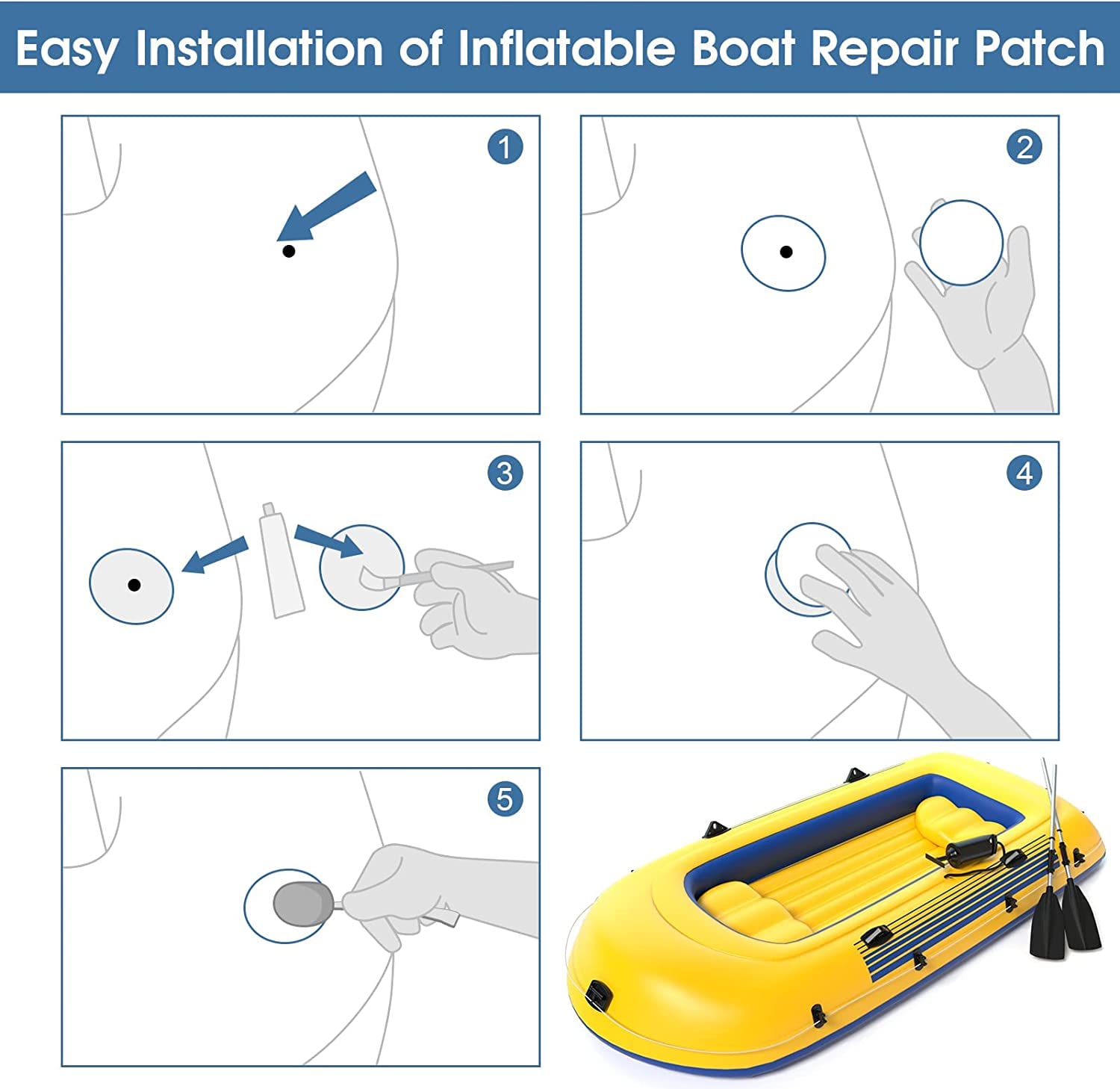 Easy Installation of Inflatable Boat Repair Patch

1

2

3

4

5