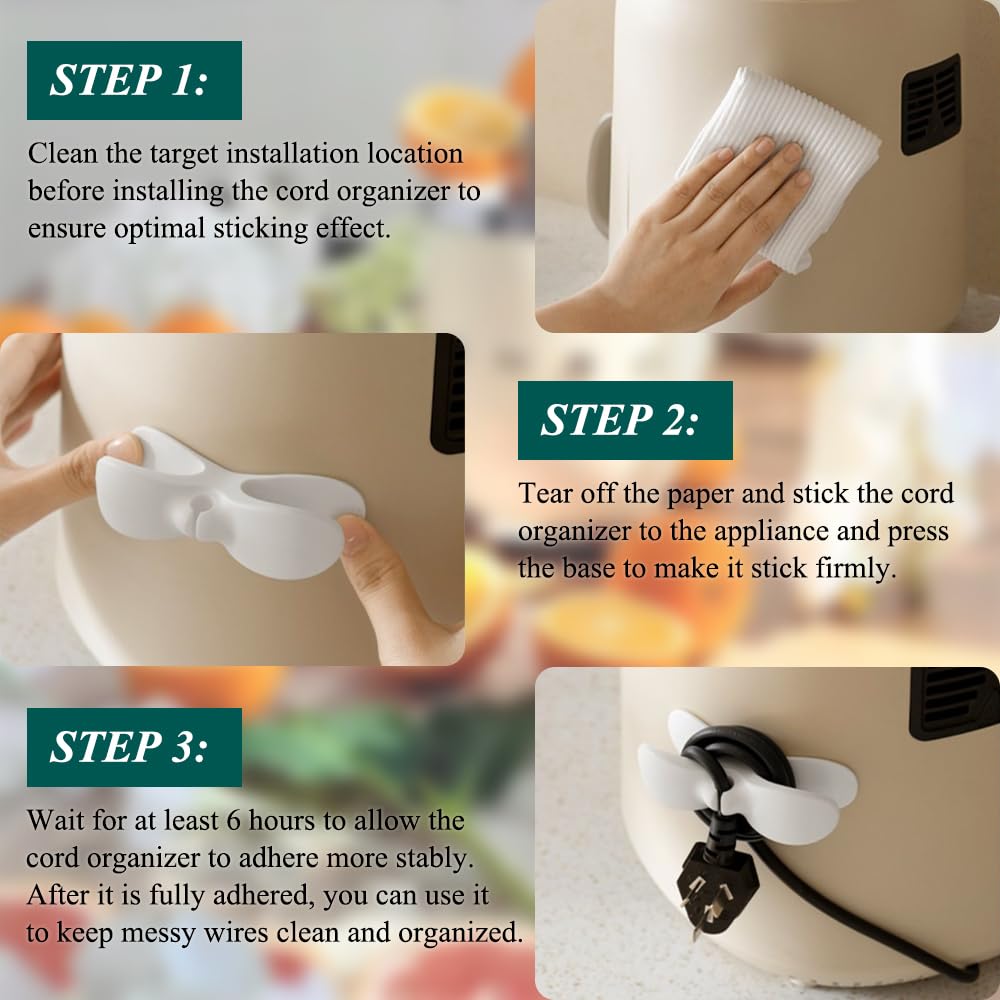 STEP 1:

Clean the target installation location before installing the cord organizer to ensure optimal sticking effect.

STEP 2:

Tear off the paper and stick the cord organizer to the appliance and press the base to make it stick firmly.

STEP 3:

Wait for at least 6 hours to allow the cord organizer to adhere more stably. After it is fully adhered, you can use it to keep messy wires clean and organized.