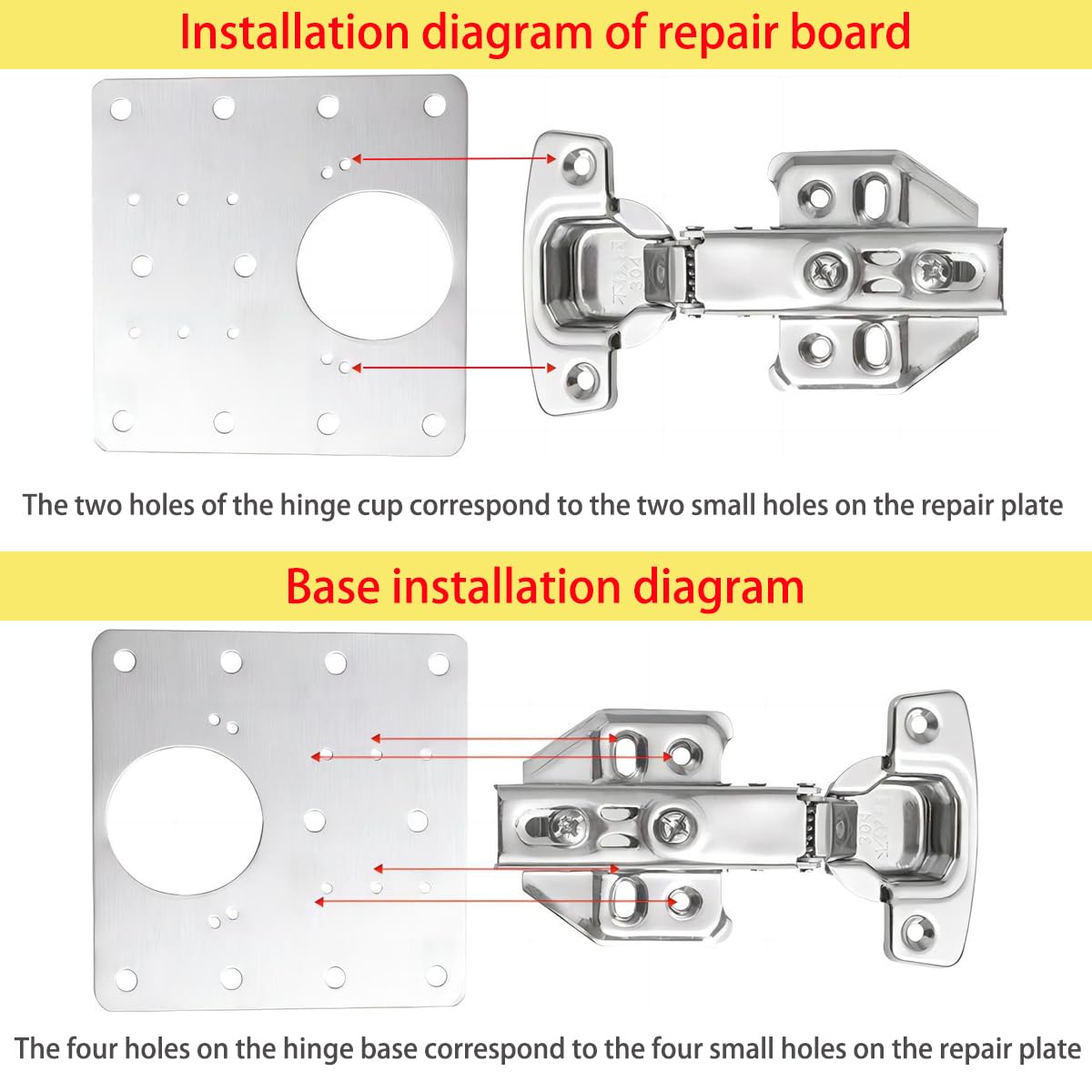 Installation diagram of repair board

The two holes of the hinge cup correspond to the two small holes on the repair plate

Base installation diagram

The four holes on the hinge base correspond to the four small holes on the repair plate