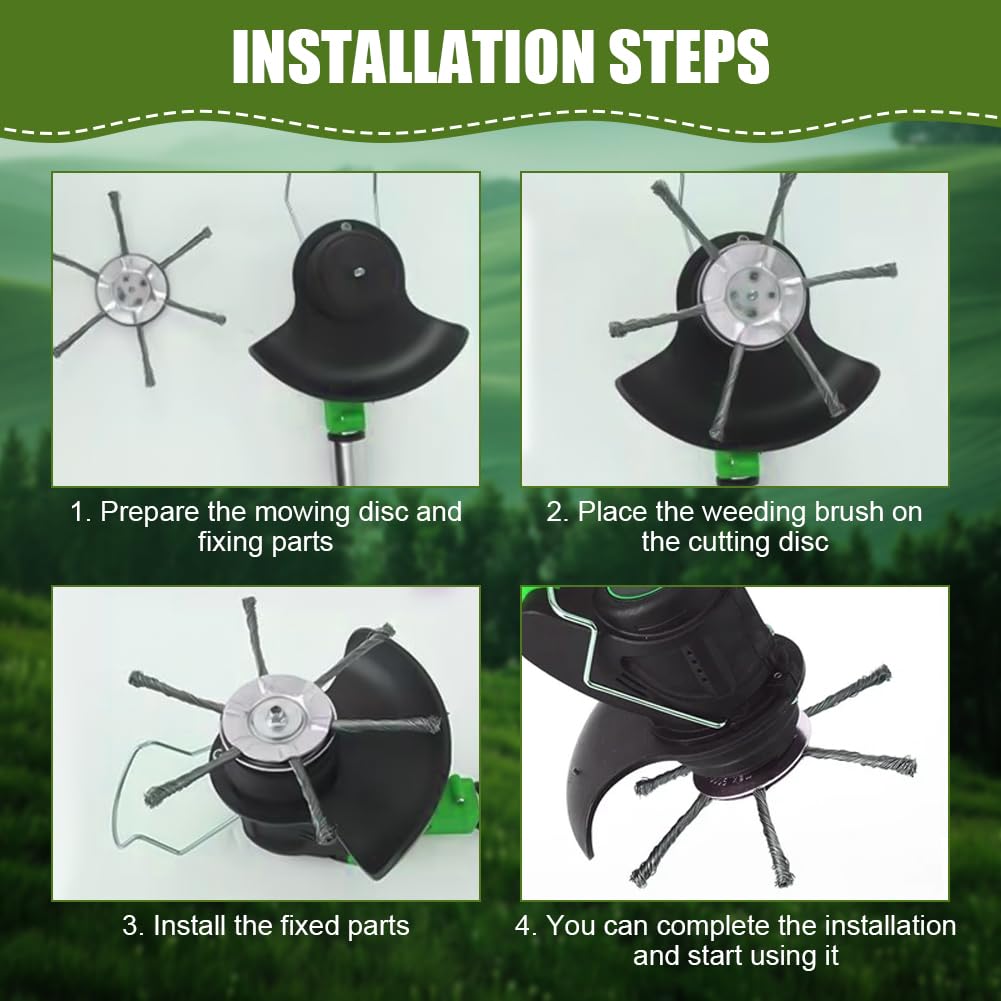 INSTALLATION STEPS

1. Prepare the mowing disc and fixing parts

2. Place the weeding brush on the cutting disc

3. Install the fixed parts

4. You can complete the installation and start using it