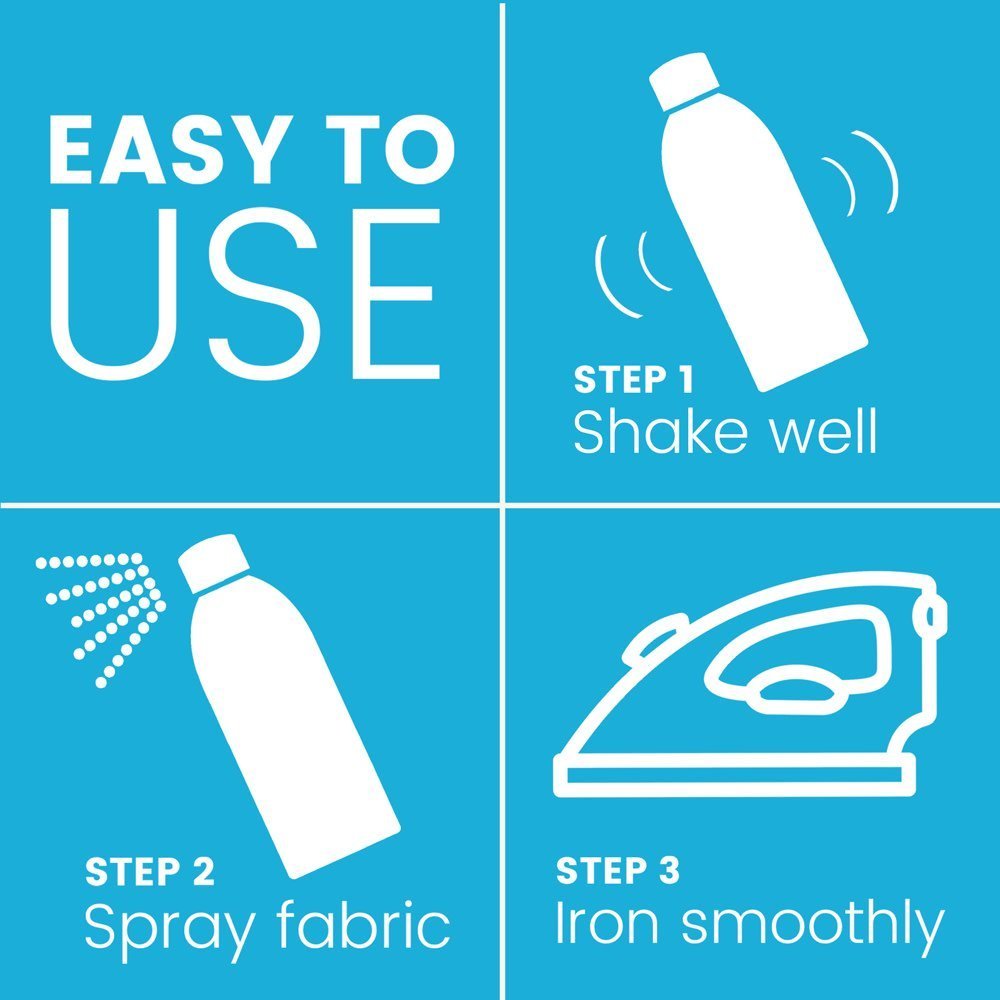 EASY TO USE

STEP 1
Shake well

STEP 2
Spray fabric

STEP 3
Iron smoothly