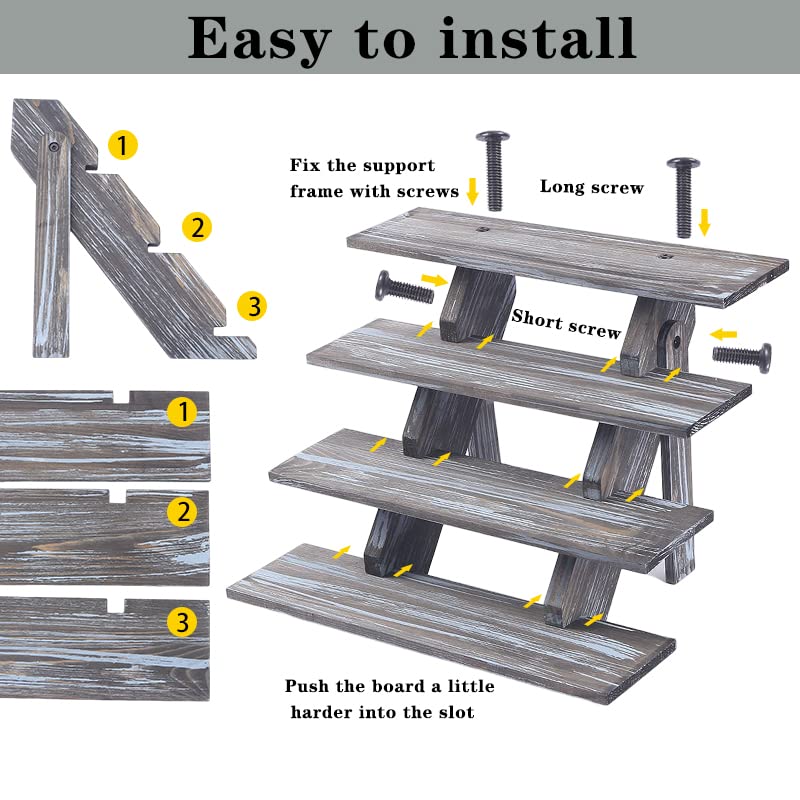 Easy to install

1

2

3

1

2

3

Fix the support frame with screws

Long screw

Short screw

Push the board a little harder into the slot