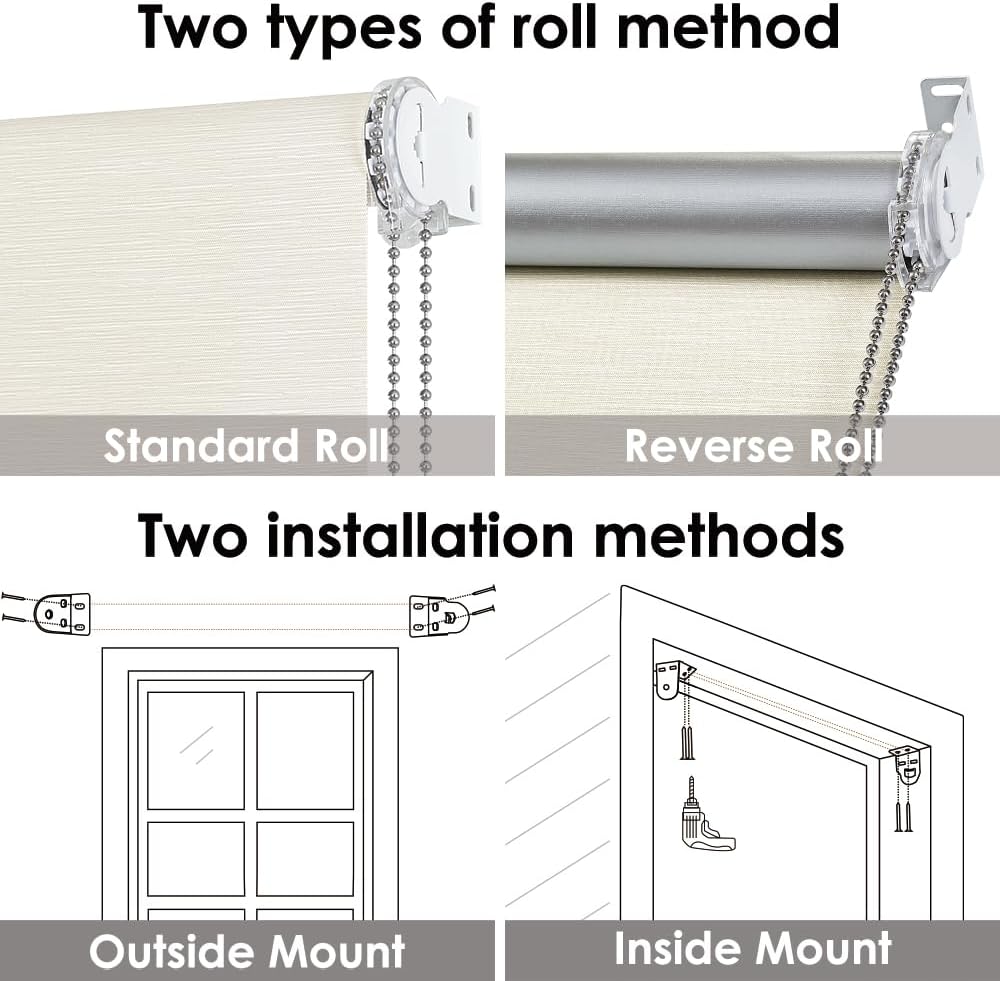 Two types of roll method

Standard Roll

Reverse Roll

Two installation methods

Outside Mount

Inside Mount